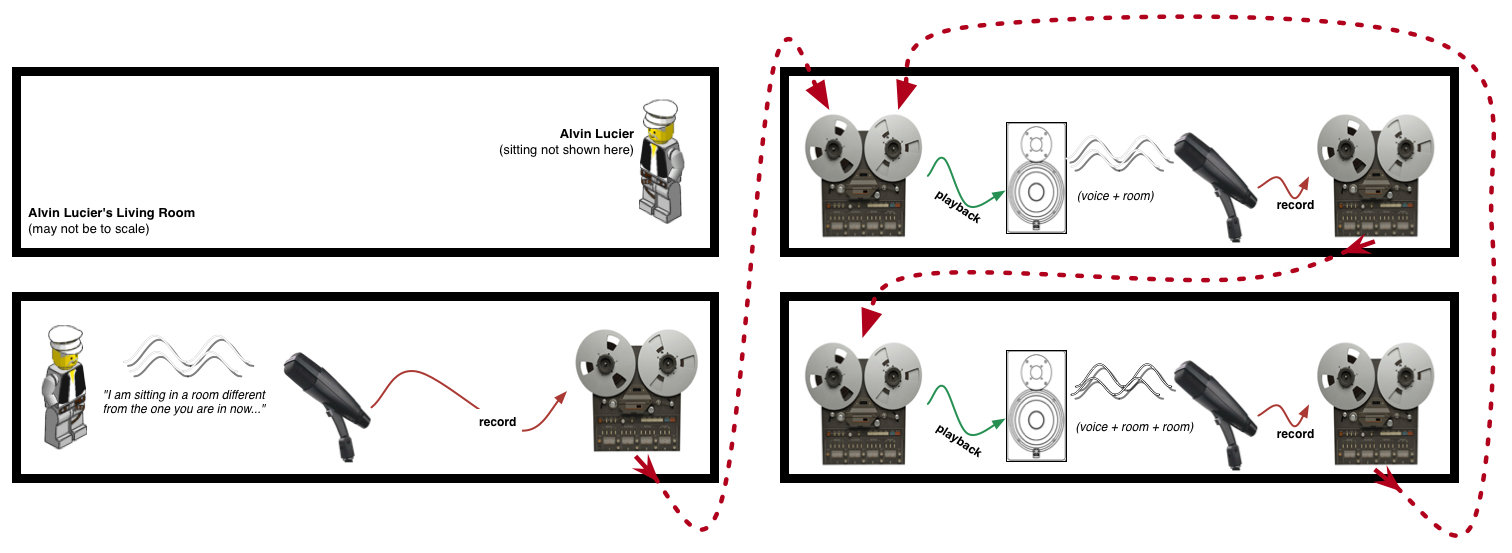 Alvin Lucier
(sitting not shown here)

Alvin Lucier's Living Room
(may not be to scale)

"I am sitting in a room different from the one you are in now..."

record

playback

(voice + room)

record

playback

(voice + room + room)

record