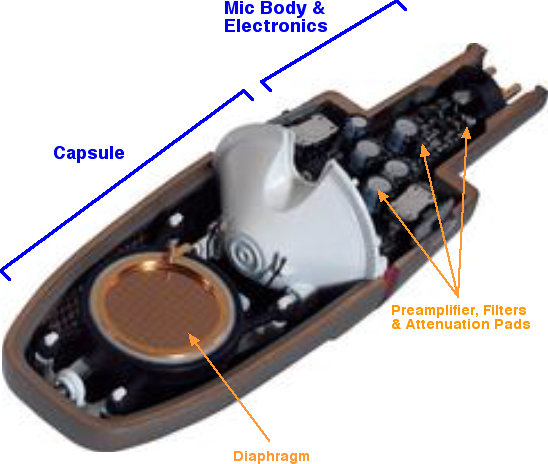 Mic Body &
Electronics

Capsule

Preamplifier, Filters
& Attenuation Pads

Diaphragm