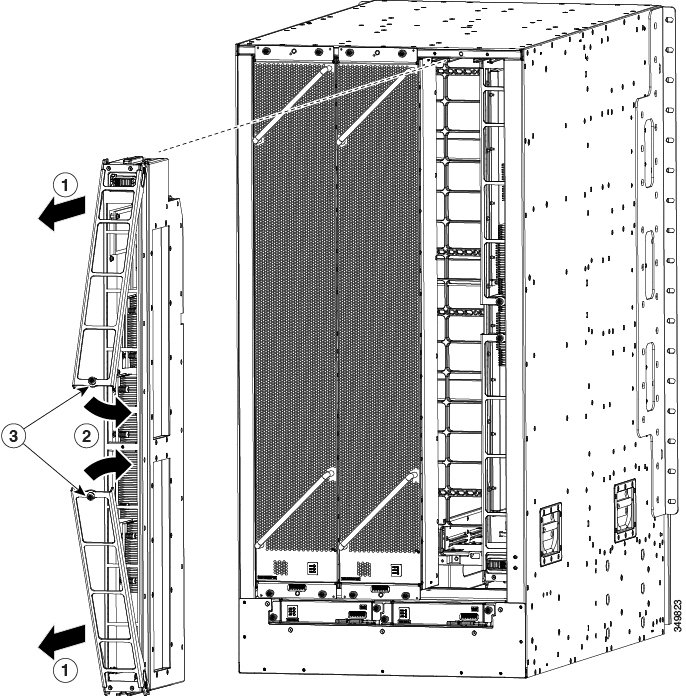 1
3
2
1
349823