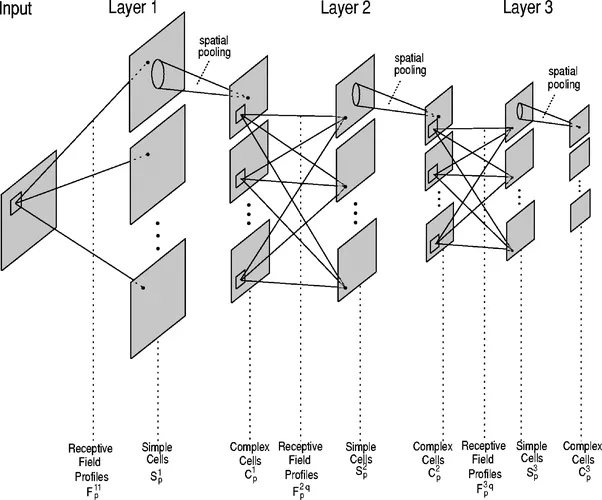 Input

Layer 1

Layer 2

Layer 3

spatial pooling

spatial pooling

spatial pooling

Receptive Field Profiles $F_p^{11}$

Simple Cells $S_p^1$

Complex Cells $C_p^1$

Receptive Field Profiles $F_p^{2q}$

Simple Cells $S_p^2$

Complex Cells $C_p^2$

Receptive Field Profiles $F_p^{3q}$

Simple Cells $S_p^3$

Complex Cells $C_p^3$