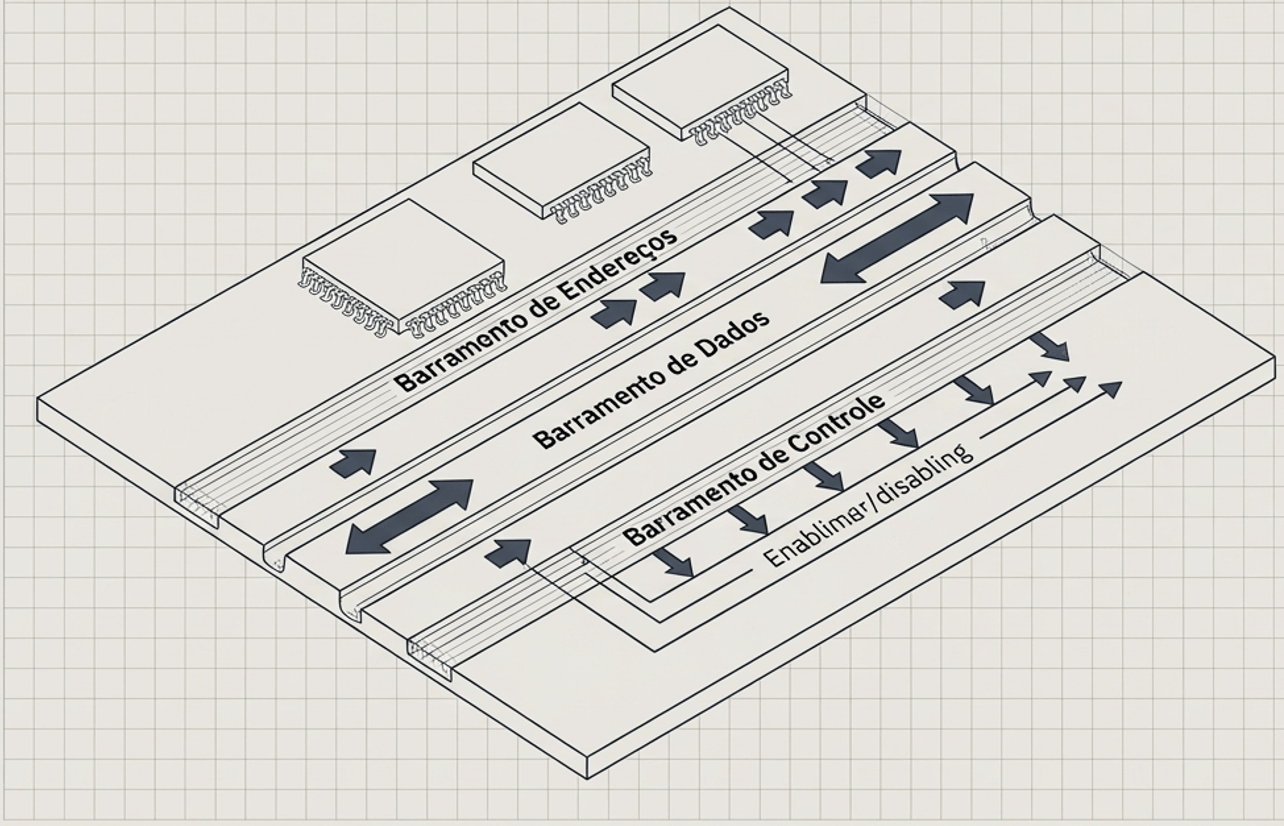 Barramento de Endereços

Barramento de Dados

Barramento de Controle

Enablimer/disabling