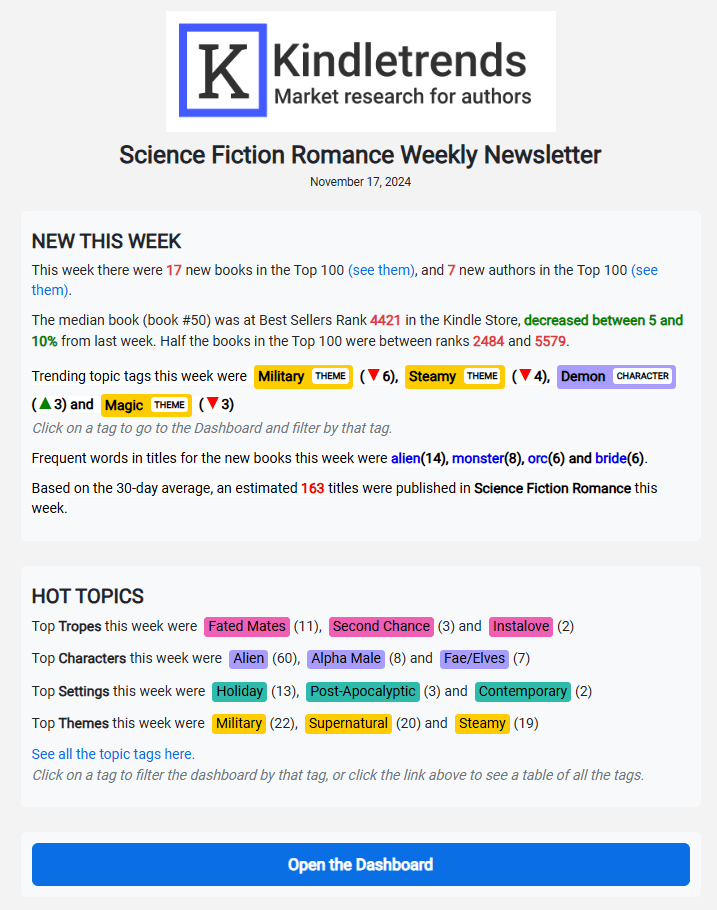 K Kindletrends
Market research for authors

Science Fiction Romance Weekly Newsletter
November 17, 2024

NEW THIS WEEK

This week there were 17 new books in the Top 100 (see them), and 7 new authors in the Top 100 (see them).

The median book (book #50) was at Best Sellers Rank 4421 in the Kindle Store, decreased between 5 and 10% from last week. Half the books in the Top 100 were between ranks 2484 and 5579.

Trending topic tags this week were Military THEME (▼6), Steamy THEME (▼4), Demon CHARACTER (▲3) and Magic THEME (▼3)
Click on a tag to go to the Dashboard and filter by that tag.

Frequent words in titles for the new books this week were alien(14), monster(8), orc(6) and bride(6).

Based on the 30-day average, an estimated 163 titles were published in Science Fiction Romance this week.

HOT TOPICS

Top Tropes this week were Fated Mates (11), Second Chance (3) and Instalove (2)

Top Characters this week were Alien (60), Alpha Male (8) and Fae/Elves (7)

Top Settings this week were Holiday (13), Post-Apocalyptic (3) and Contemporary (2)

Top Themes this week were Military (22), Supernatural (20) and Steamy (19)

See all the topic tags here.
Click on a tag to filter the dashboard by that tag, or click the link above to see a table of all the tags.

Open the Dashboard