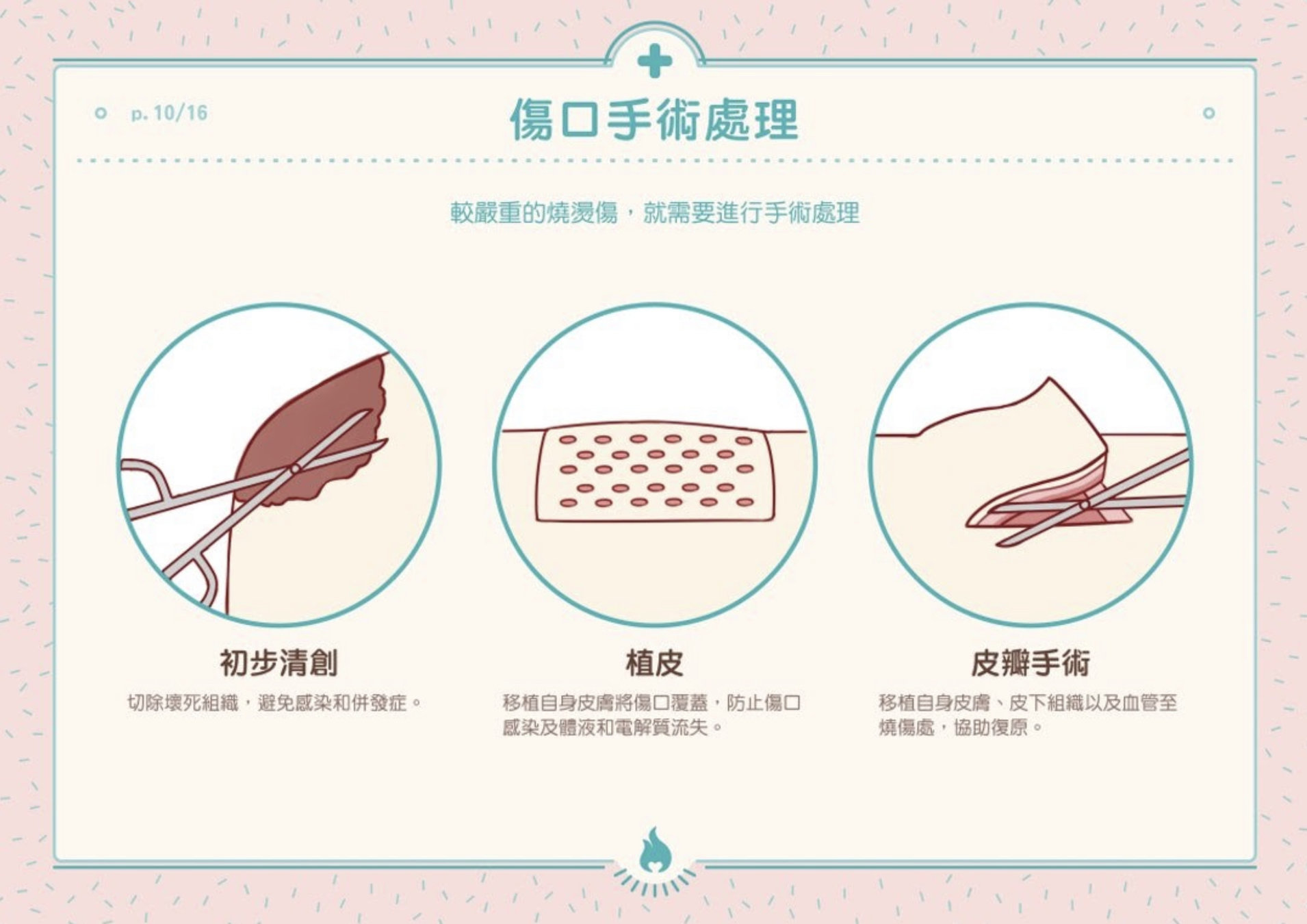 p. 10/16

傷口手術處理

較嚴重的燒燙傷，就需要進行手術處理

初步清創

切除壞死組織，避免感染和併發症。

植皮

移植自身皮膚將傷口覆蓋，防止傷口感染及體液和電解質流失。

皮瓣手術

移植自身皮膚、皮下組織以及血管至燒傷處，協助復原。