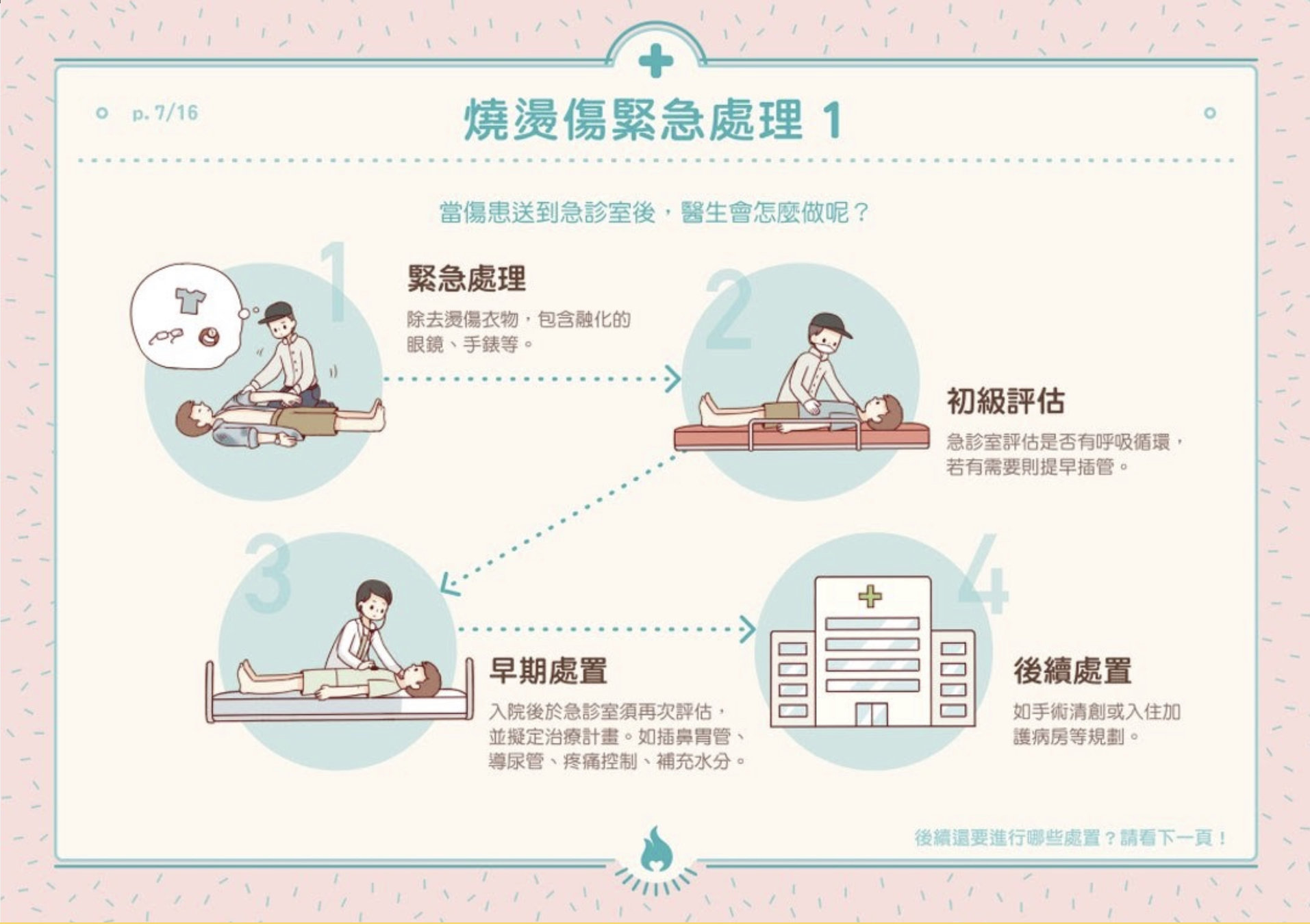 p. 7/16

燒燙傷緊急處理 1

當傷患送到急診室後，醫生會怎麼做呢？

1

緊急處理

除去燙傷衣物，包含融化的眼鏡、手錶等。

2

初級評估

急診室評估是否有呼吸循環，若有需要則提早插管。

3

早期處置

入院後於急診室須再次評估，並擬定治療計畫。如插鼻胃管、導尿管、疼痛控制、補充水分。

4

後續處置

如手術清創或入住加護病房等規劃。

後續還要進行哪些處置？請看下一頁！