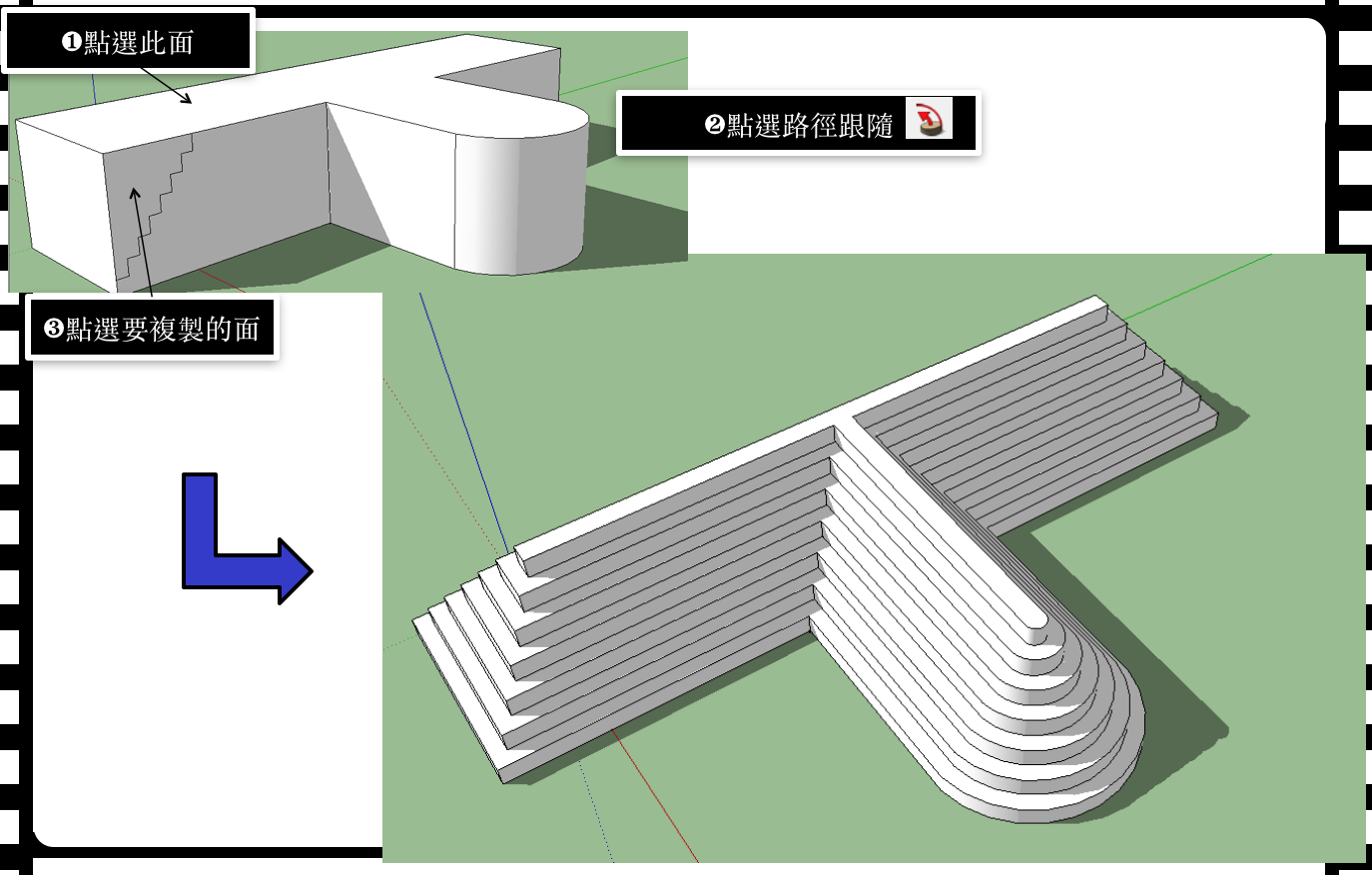 ❶點選此面

❷點選路徑跟隨

❸點選要複製的面