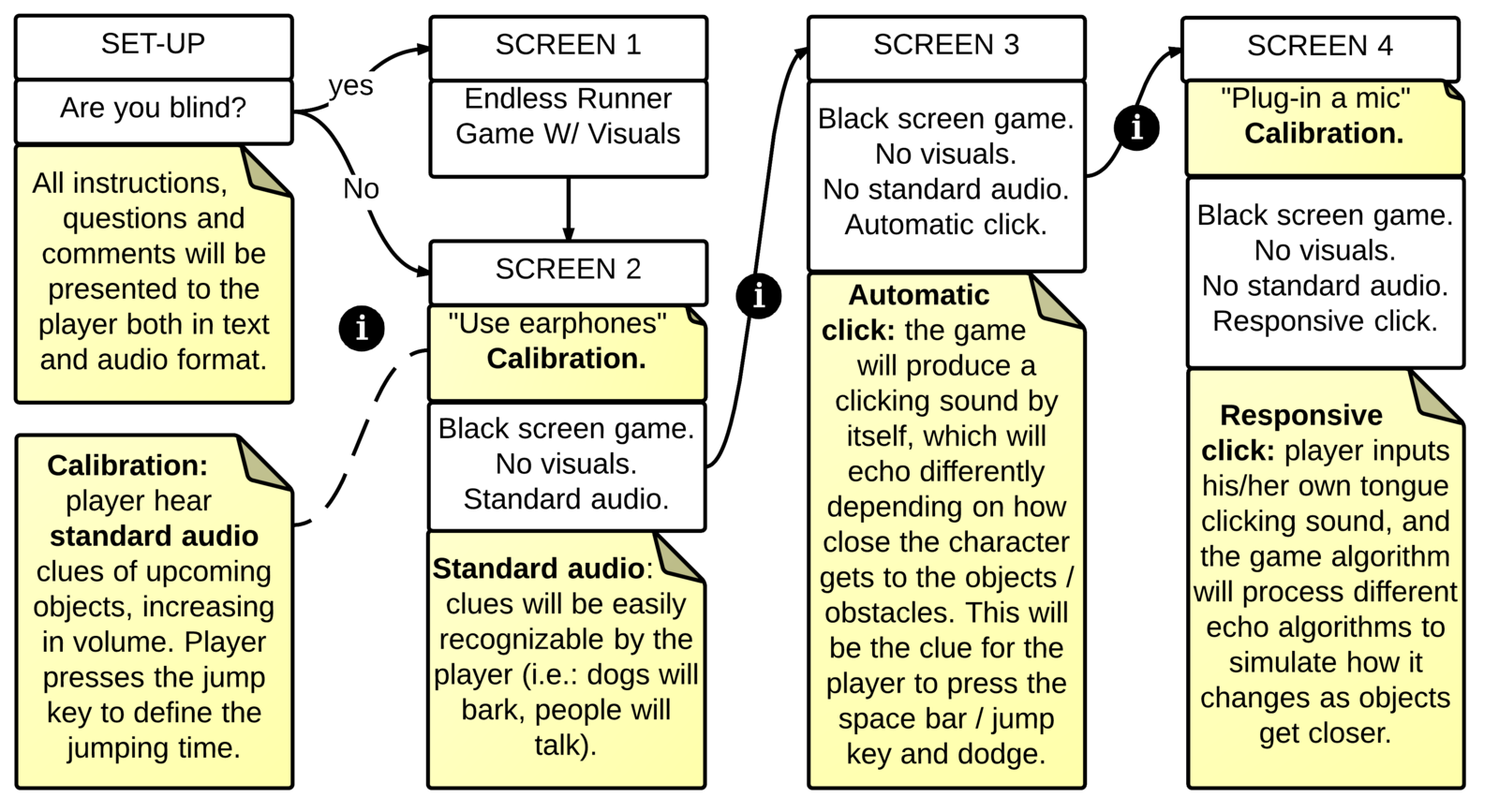 SET-UP

Are you blind?

All instructions, questions and comments will be presented to the player both in text and audio format.

Calibration: player hear standard audio clues of upcoming objects, increasing in volume. Player presses the jump key to define the jumping time.

yes

No

SCREEN 1

Endless Runner Game W/ Visuals

SCREEN 2

"Use earphones" Calibration.

Black screen game. No visuals. Standard audio.

Standard audio: clues will be easily recognizable by the player (i.e.: dogs will bark, people will talk).

SCREEN 3

Black screen game. No visuals. No standard audio. Automatic click.

Automatic click: the game will produce a clicking sound by itself, which will echo differently depending on how close the character gets to the objects / obstacles. This will be the clue for the player to press the space bar / jump key and dodge.

SCREEN 4

"Plug-in a mic" Calibration.

Black screen game. No visuals. No standard audio. Responsive click.

Responsive click: player inputs his/her own tongue clicking sound, and the game algorithm will process different echo algorithms to simulate how it changes as objects get closer.