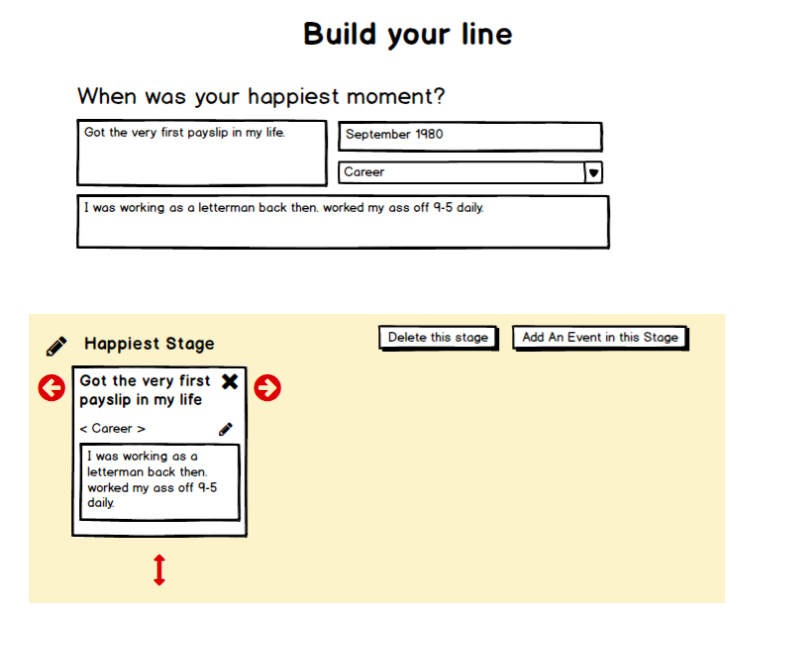 Build your line

When was your happiest moment?

Got the very first payslip in my life.

September 1980

Career

I was working as a letterman back then. worked my ass off 9-5 daily.

Happiest Stage

Delete this stage

Add An Event in this Stage

Got the very first payslip in my life

< Career >

I was working as a letterman back then. worked my ass off 9-5 daily.