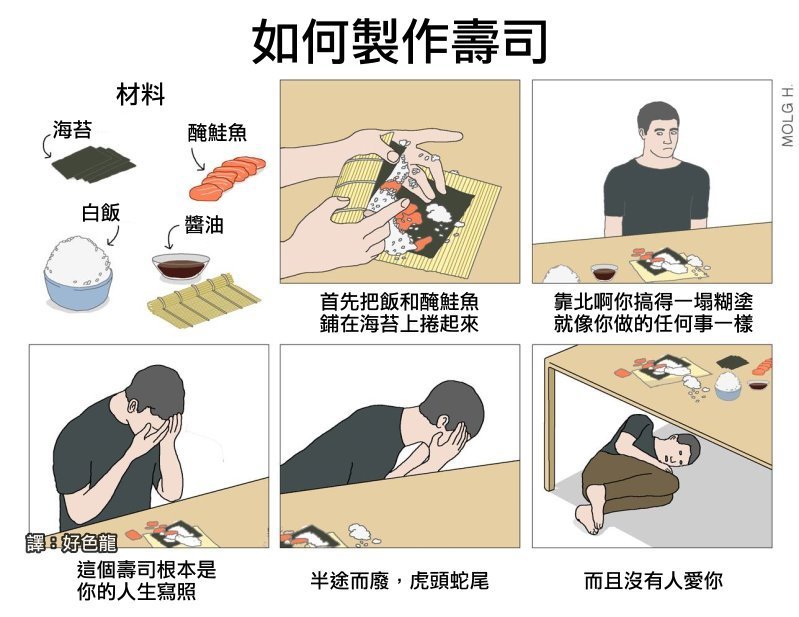 如何製作壽司

材料

海苔

醃鮭魚

白飯

醬油

MOLG H.

首先把飯和醃鮭魚鋪在海苔上捲起來

靠北啊你搞得一塌糊塗就像你做的任何事一樣

譯：好色龍

這個壽司根本是你的人生寫照

半途而廢，虎頭蛇尾

而且沒有人愛你