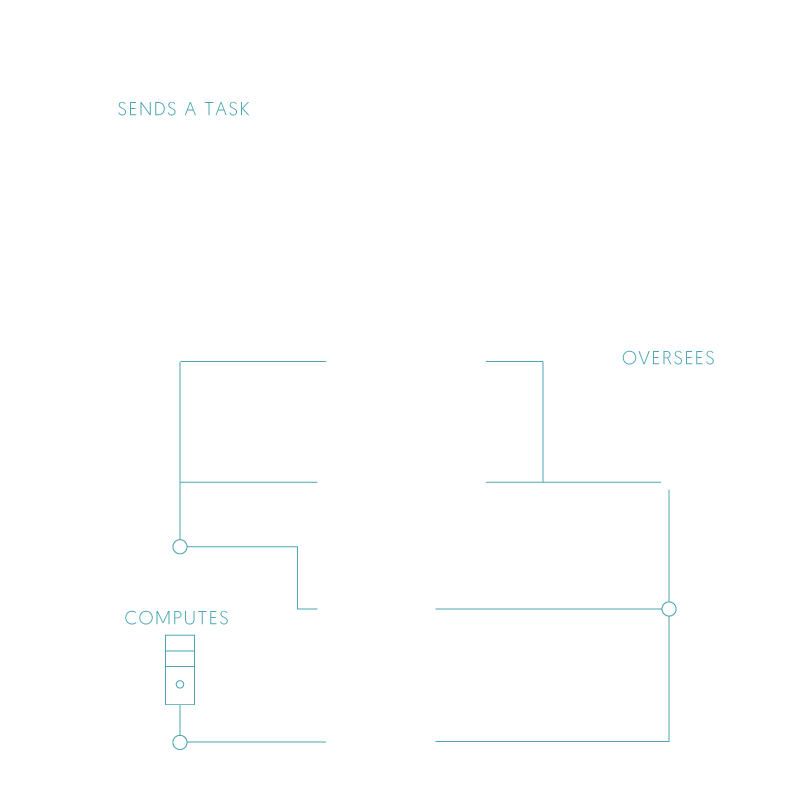 SENDS A TASK

OVERSEES

COMPUTES