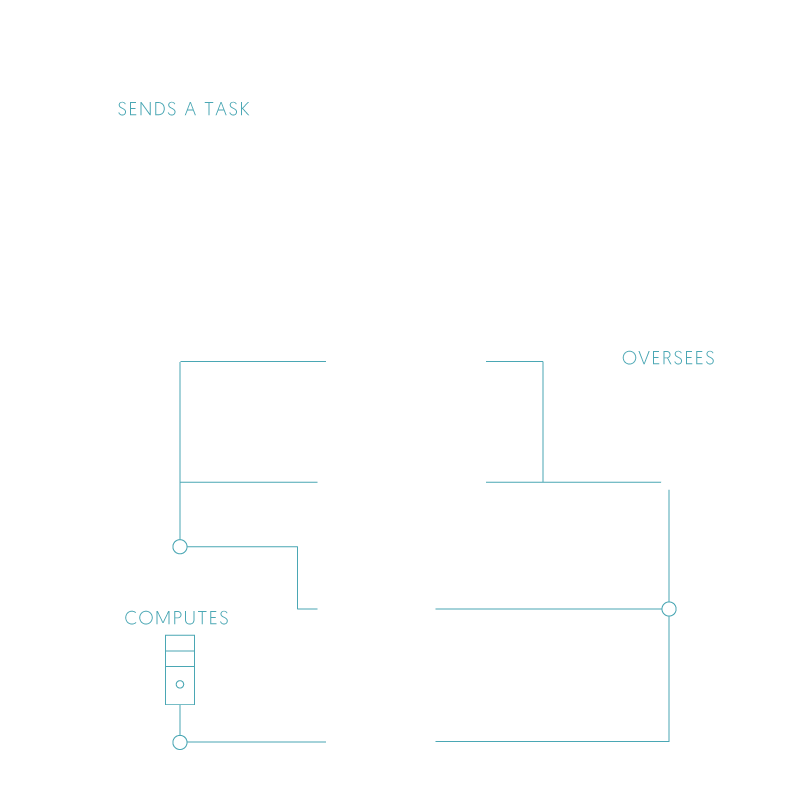 SENDS A TASK

OVERSEES

COMPUTES