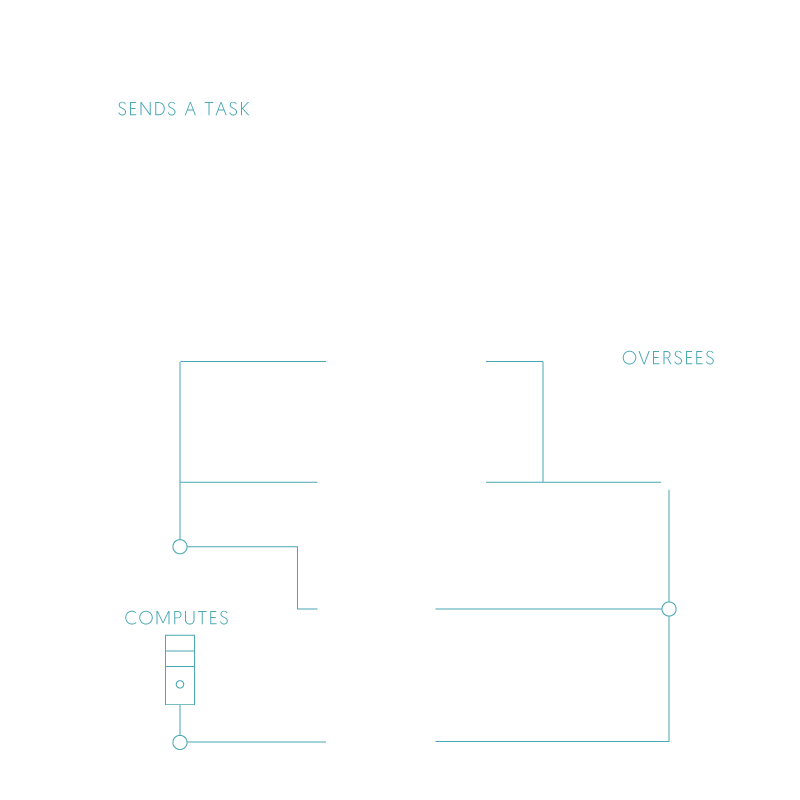 SENDS A TASK

OVERSEES

COMPUTES