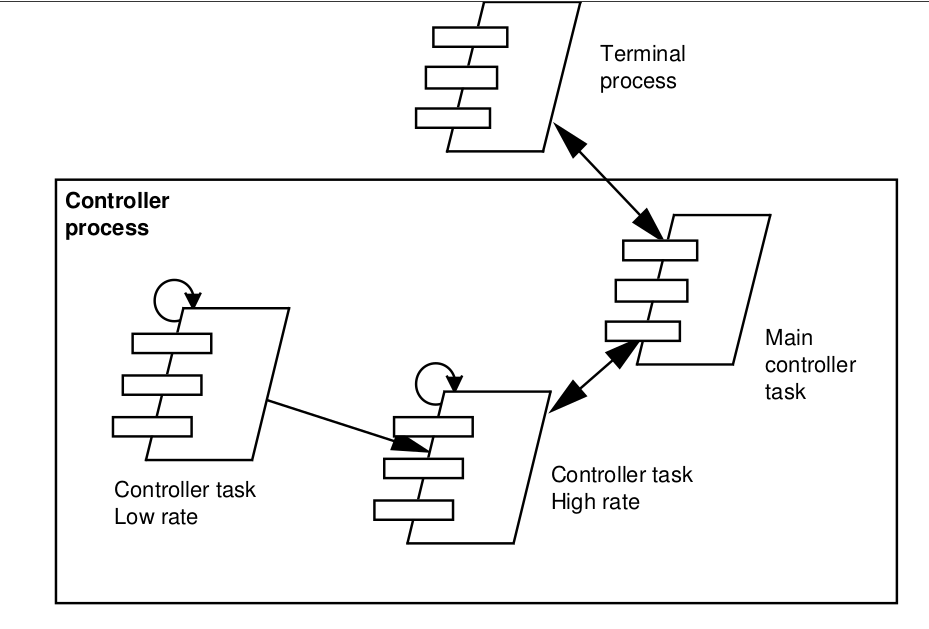 Terminal process

Controller process

Main controller task

Controller task Low rate

Controller task High rate