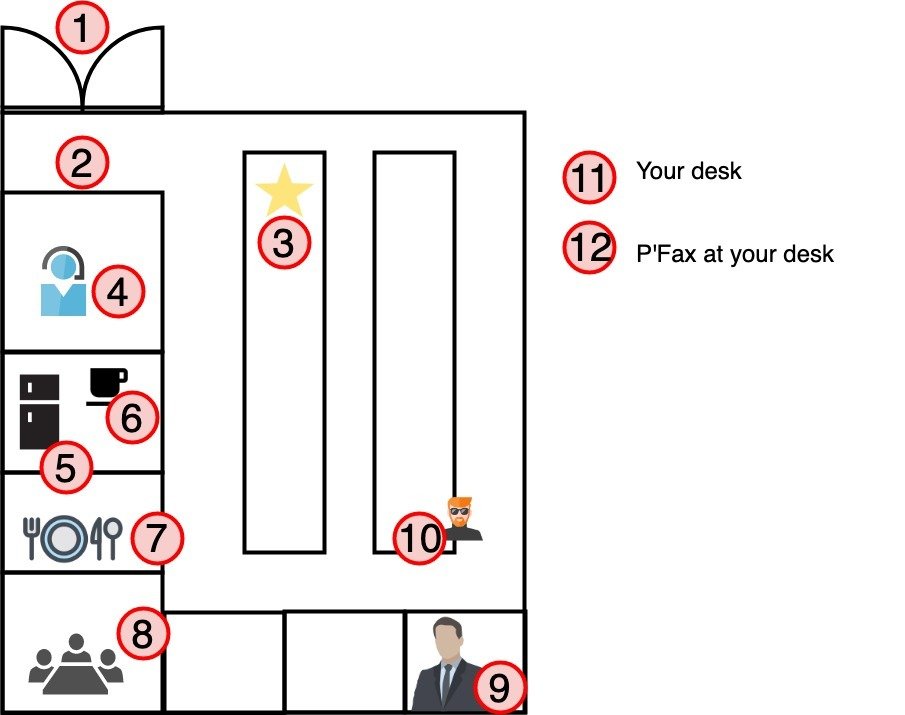 1

2

3

4

6

5

7

10

8

9

11 Your desk

12 P'Fax at your desk