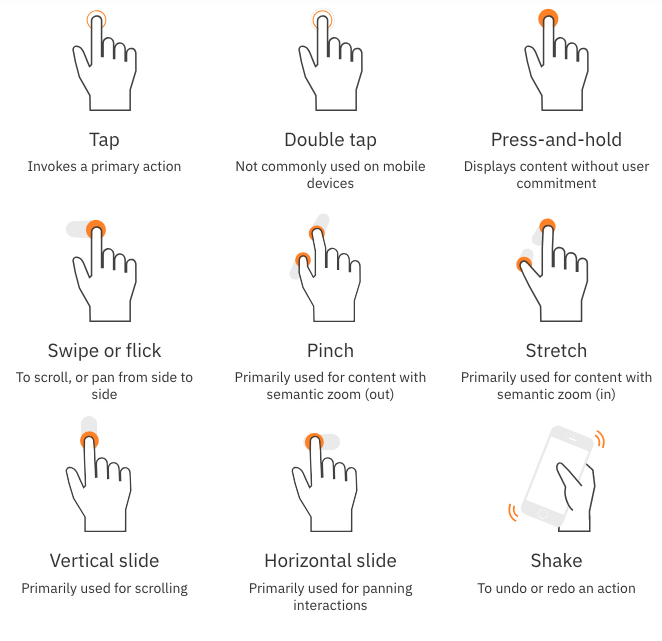 Tap
Invokes a primary action

Double tap
Not commonly used on mobile devices

Press-and-hold
Displays content without user commitment

Swipe or flick
To scroll, or pan from side to side

Pinch
Primarily used for content with semantic zoom (out)

Stretch
Primarily used for content with semantic zoom (in)

Vertical slide
Primarily used for scrolling

Horizontal slide
Primarily used for panning interactions

Shake
To undo or redo an action