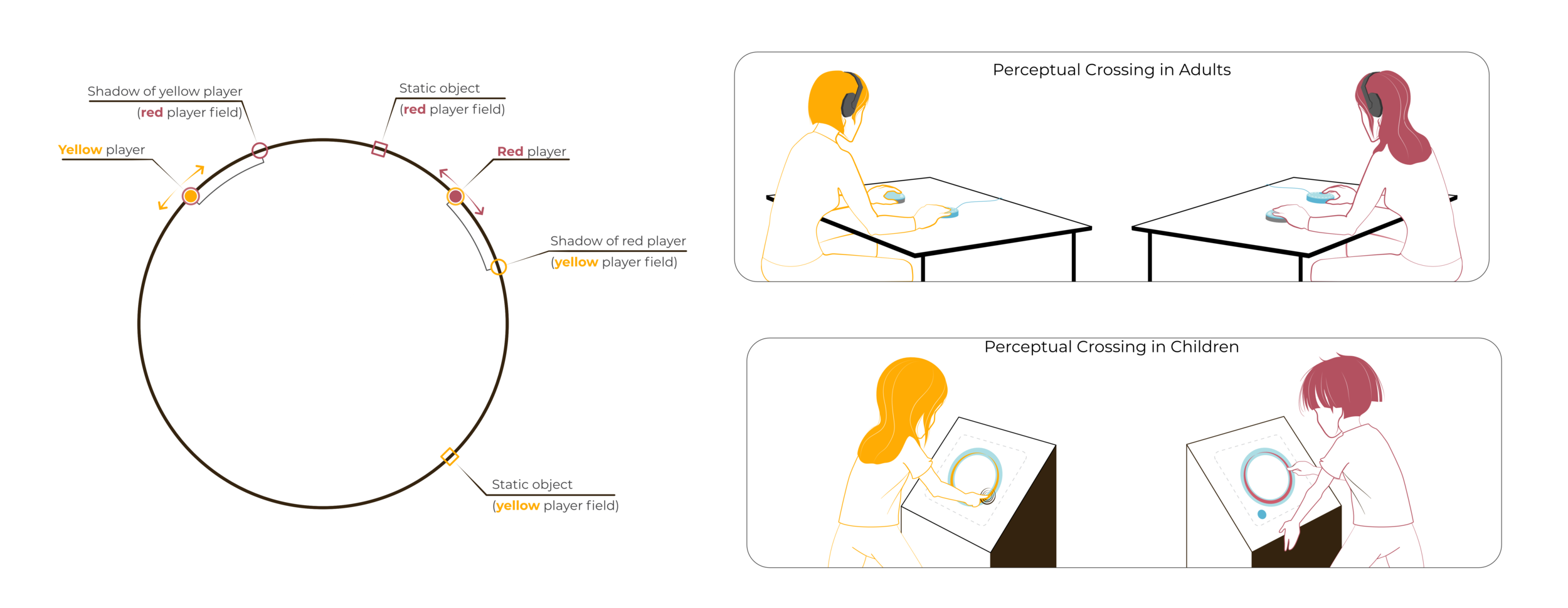 Shadow of yellow player
(red player field)

Static object
(red player field)

Yellow player

Red player

Shadow of red player
(yellow player field)

Static object
(yellow player field)

Perceptual Crossing in Adults

Perceptual Crossing in Children