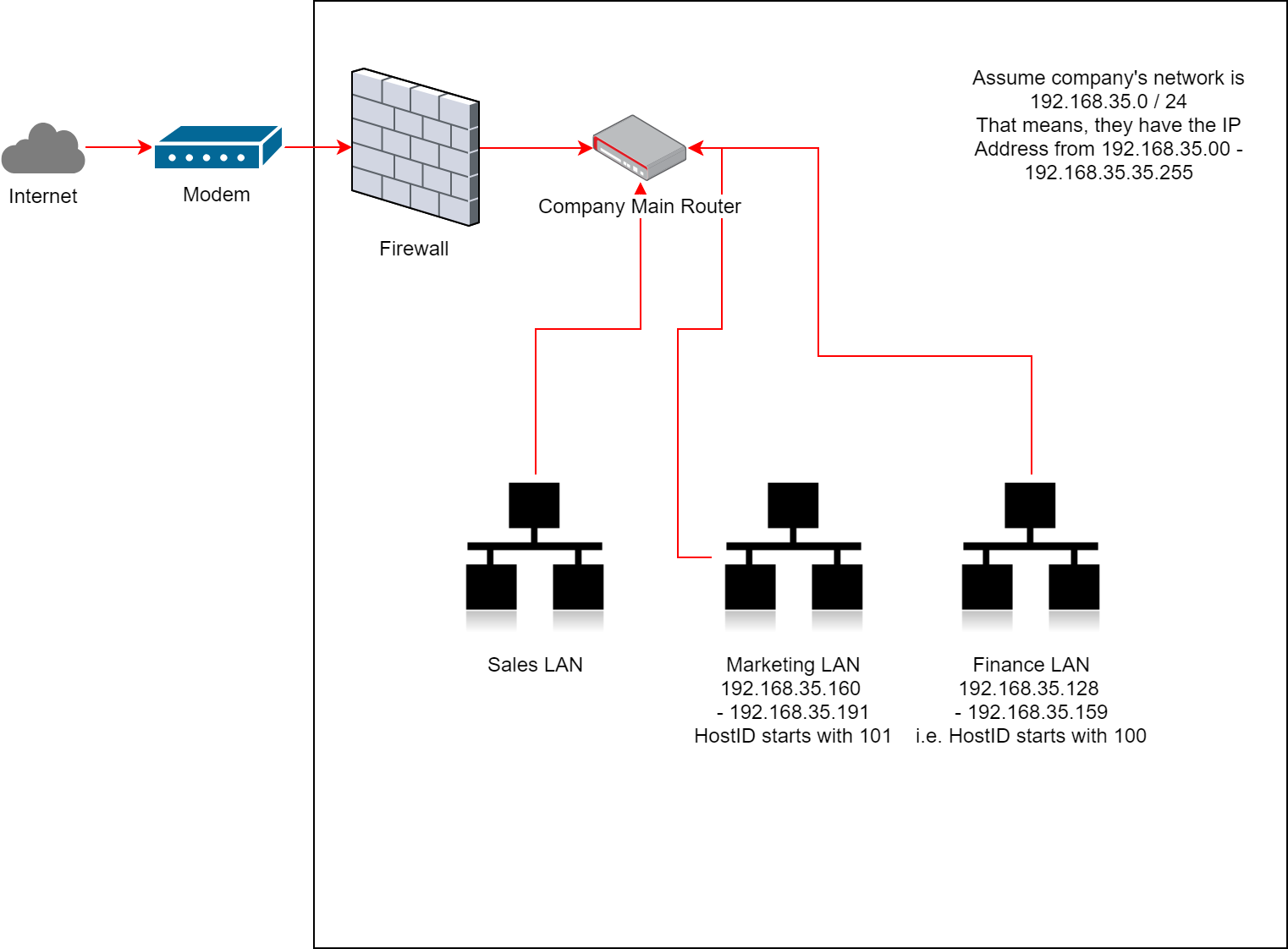 Internet

Modem

Firewall

Company Main Router

Assume company's network is 192.168.35.0 / 24
That means, they have the IP Address from 192.168.35.00 - 192.168.35.35.255

Sales LAN

Marketing LAN
192.168.35.160
- 192.168.35.191
HostID starts with 101

Finance LAN
192.168.35.128
- 192.168.35.159
i.e. HostID starts with 100