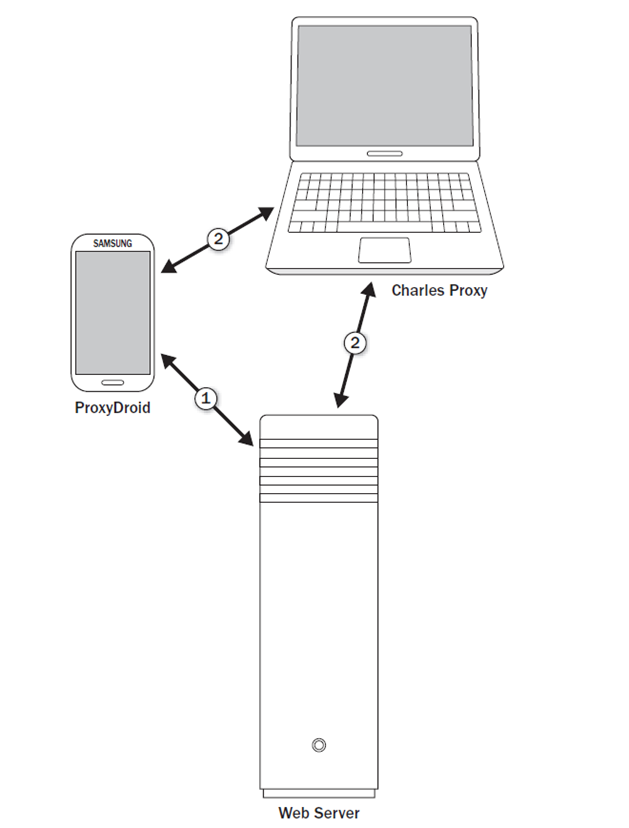 SAMSUNG

2

Charles Proxy

2

ProxyDroid

1

Web Server