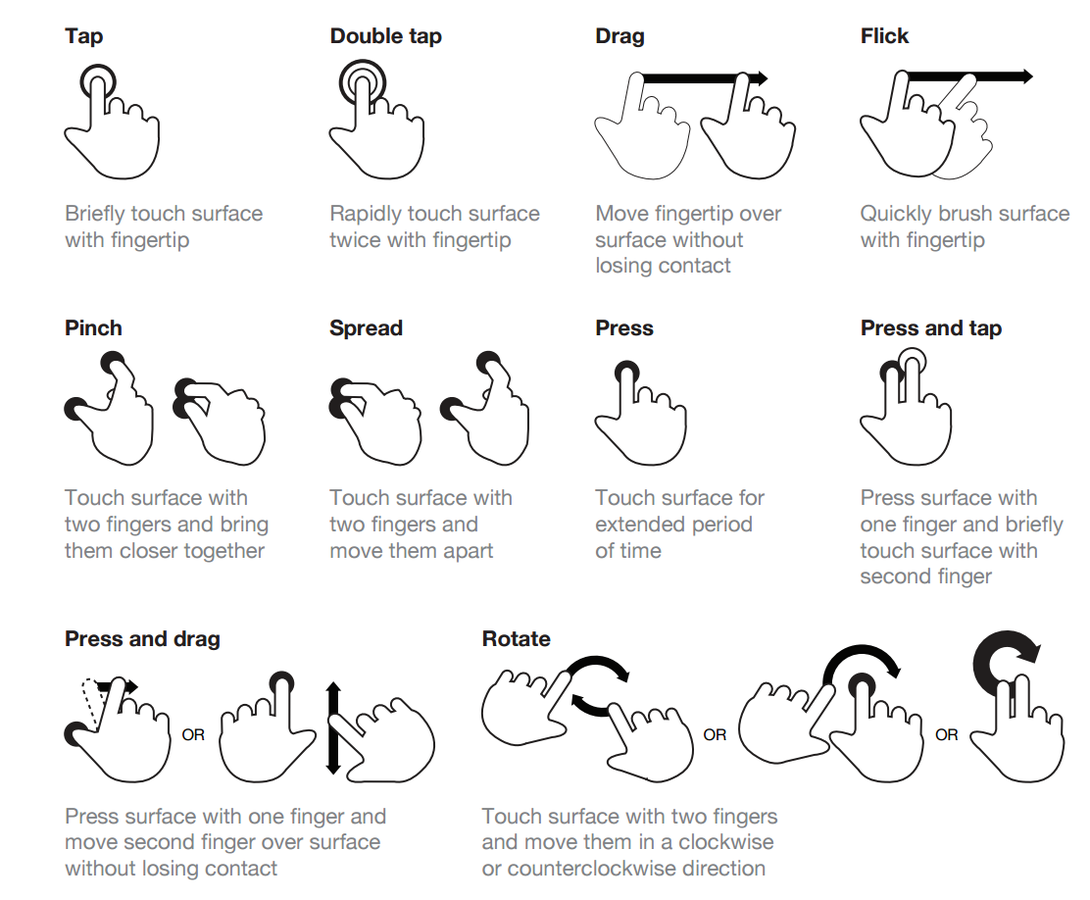 Tap

Briefly touch surface with fingertip

Double tap

Rapidly touch surface twice with fingertip

Drag

Move fingertip over surface without losing contact

Flick

Quickly brush surface with fingertip

Pinch

Touch surface with two fingers and bring them closer together

Spread

Touch surface with two fingers and move them apart

Press

Touch surface for extended period of time

Press and tap

Press surface with one finger and briefly touch surface with second finger

Press and drag

OR

Press surface with one finger and move second finger over surface without losing contact

Rotate

OR

OR

Touch surface with two fingers and move them in a clockwise or counterclockwise direction