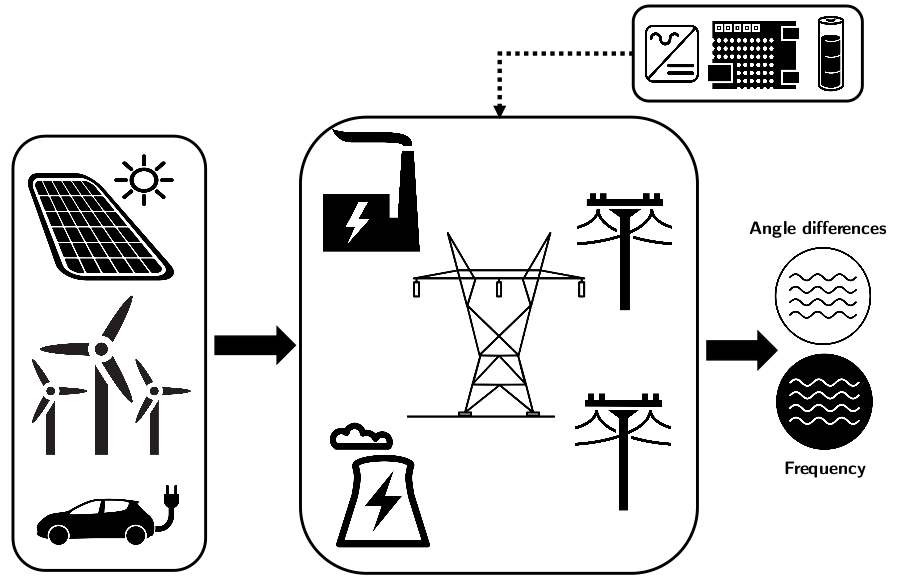 Angle differences

Frequency