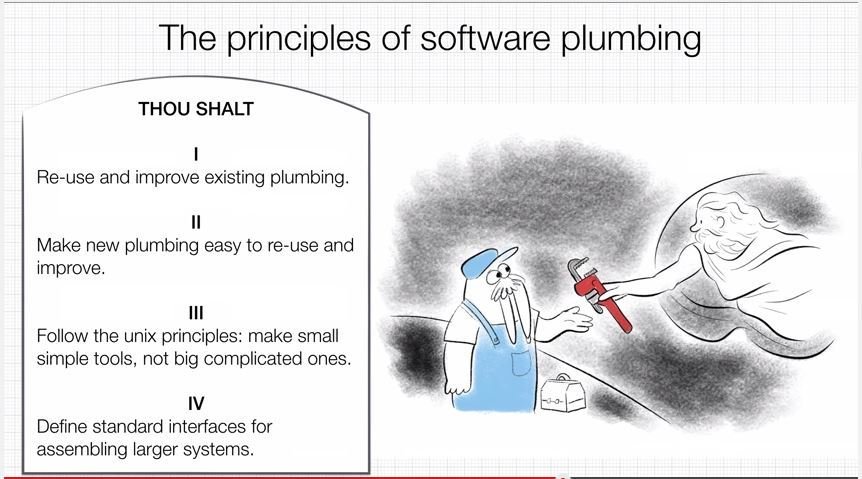 The principles of software plumbing

THOU SHALT

I
Re-use and improve existing plumbing.

II
Make new plumbing easy to re-use and improve.

III
Follow the unix principles: make small simple tools, not big complicated ones.

IV
Define standard interfaces for assembling larger systems.