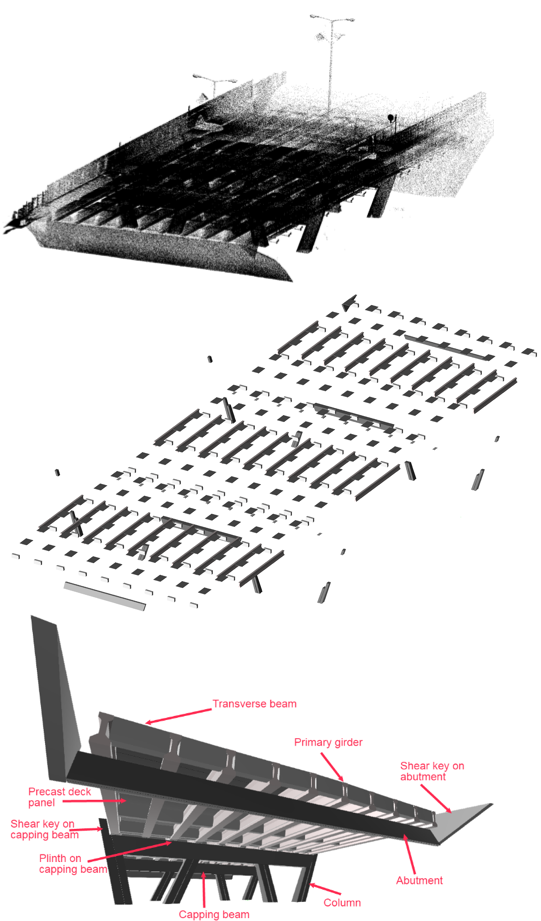 Transverse beam

Primary girder

Shear key on abutment

Precast deck panel

Shear key on capping beam

Plinth on capping beam

Abutment

Column

Capping beam