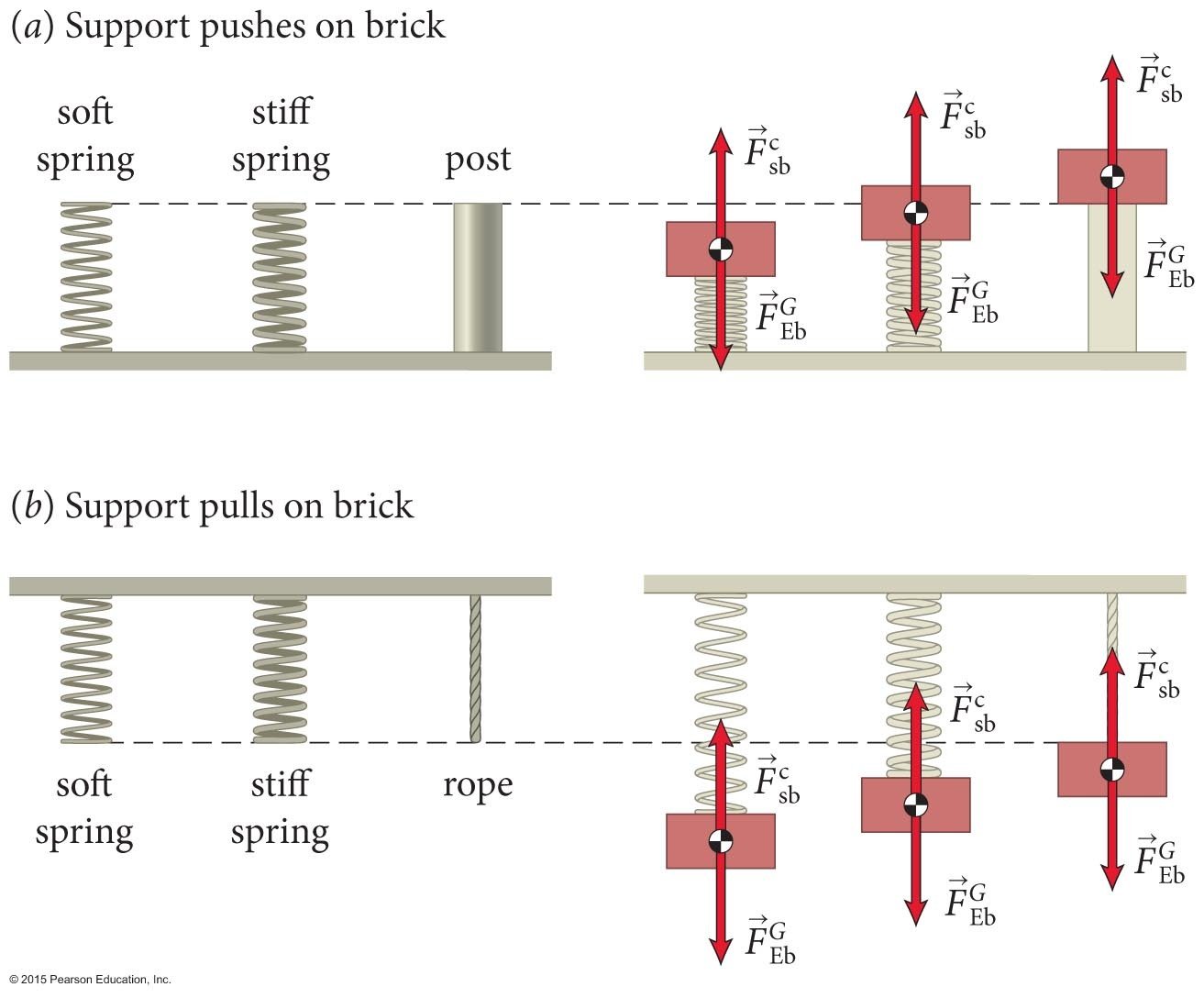 (a) Support pushes on brick

soft spring

stiff spring

post

$\vec{F}^{c}_{sb}$

$\vec{F}^{G}_{Eb}$

$\vec{F}^{c}_{sb}$

$\vec{F}^{G}_{Eb}$

$\vec{F}^{c}_{sb}$

$\vec{F}^{G}_{Eb}$

(b) Support pulls on brick

soft spring

stiff spring

rope

$\vec{F}^{c}_{sb}$

$\vec{F}^{G}_{Eb}$

$\vec{F}^{c}_{sb}$

$\vec{F}^{G}_{Eb}$

$\vec{F}^{c}_{sb}$

$\vec{F}^{G}_{Eb}$

© 2015 Pearson Education, Inc.