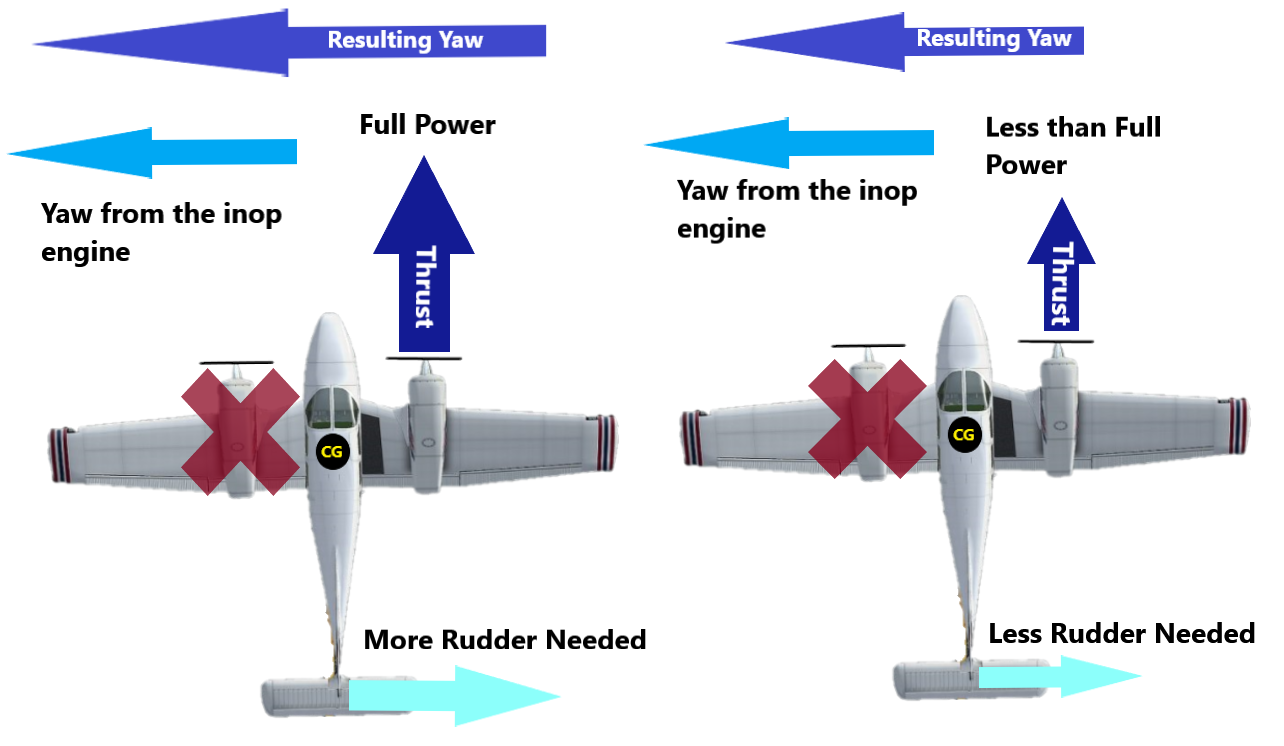 Resulting Yaw

Full Power

Yaw from the inop engine

Thrust

CG

More Rudder Needed

Resulting Yaw

Less than Full Power

Yaw from the inop engine

Thrust

CG

Less Rudder Needed