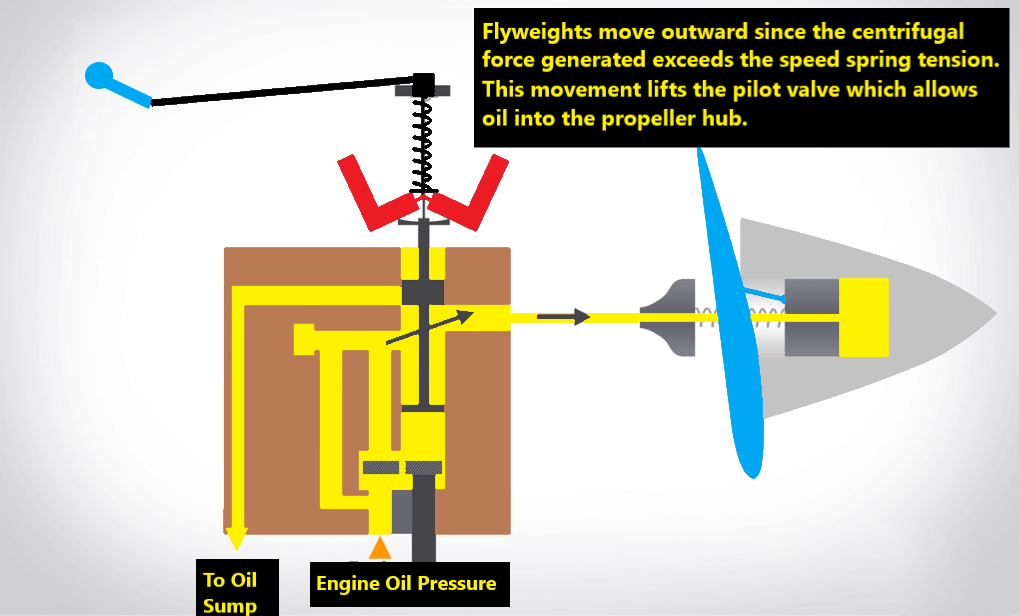 Flyweights move outward since the centrifugal force generated exceeds the speed spring tension. This movement lifts the pilot valve which allows oil into the propeller hub.

To Oil Sump

Engine Oil Pressure