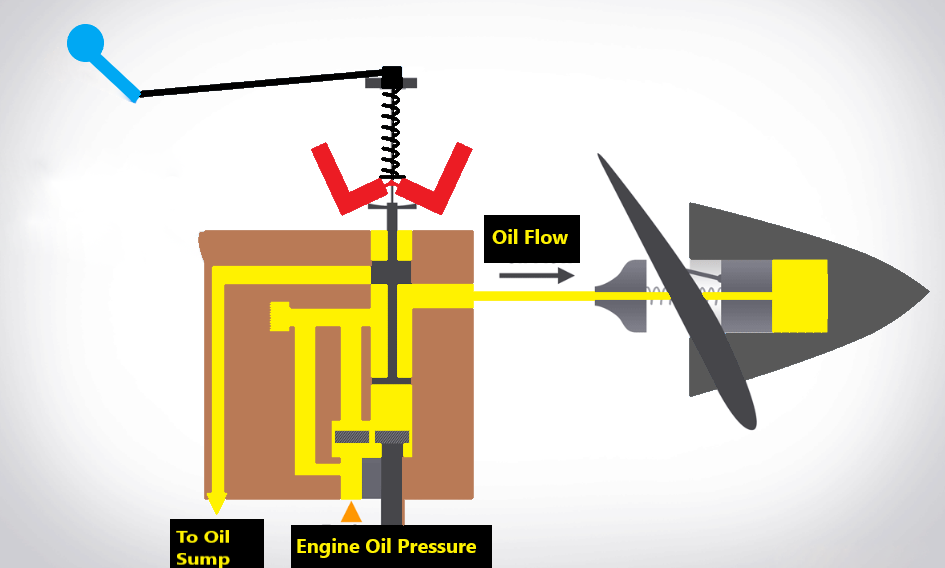 Oil Flow

To Oil Sump

Engine Oil Pressure