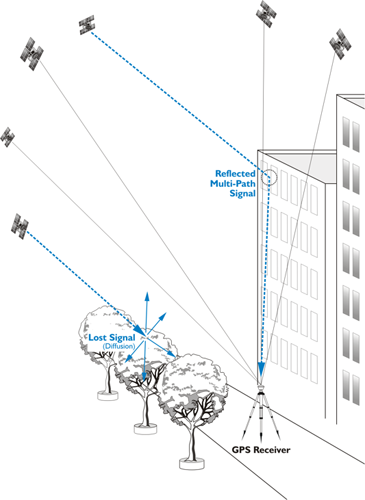 Reflected
Multi-Path
Signal

Lost Signal
(Diffusion)

GPS Receiver