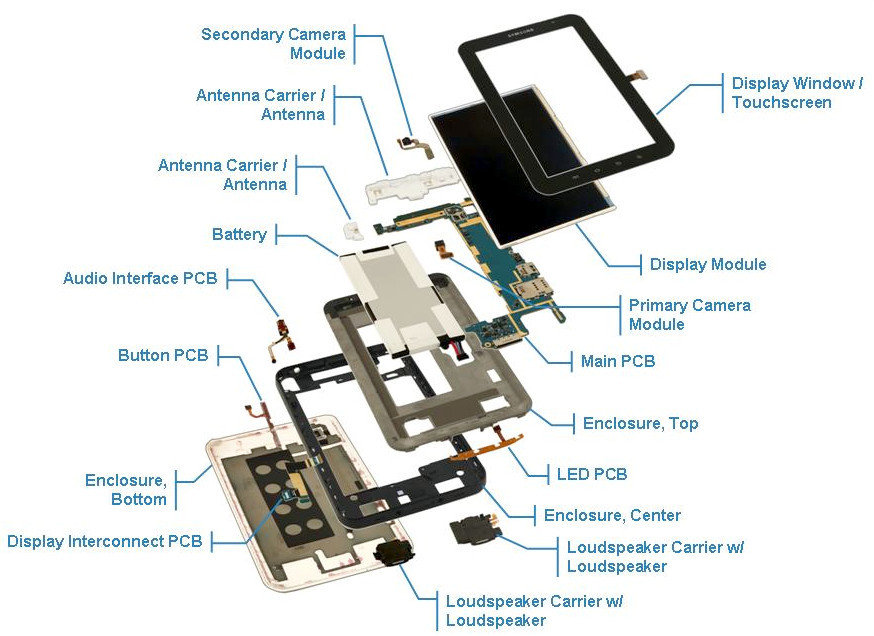 Secondary Camera Module

Antenna Carrier / Antenna

Antenna Carrier / Antenna

Battery

Audio Interface PCB

Button PCB

Enclosure, Bottom

Display Interconnect PCB

SAMSUNG

Display Window / Touchscreen

Display Module

Primary Camera Module

Main PCB

Enclosure, Top

LED PCB

Enclosure, Center

Loudspeaker Carrier w/ Loudspeaker

Loudspeaker Carrier w/ Loudspeaker