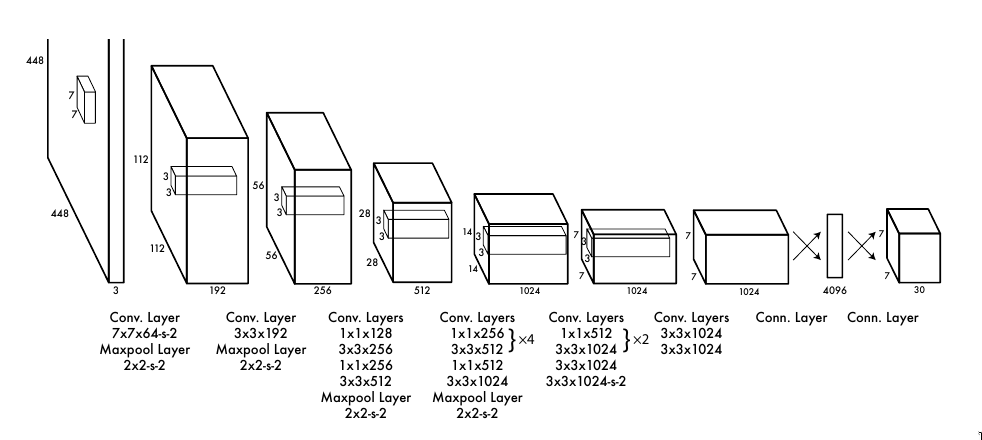 448
7
7
448
3
112
3
3
112
192
56
3
3
56
256
28
3
3
28
512
14
3
3
14
1024
7
3
3
7
1024
7
7
1024
4096
7
7
30

Conv. Layer
7x7x64-s-2
Maxpool Layer
2x2-s-2

Conv. Layer
3x3x192
Maxpool Layer
2x2-s-2

Conv. Layers
1x1x128
3x3x256
1x1x256
3x3x512
Maxpool Layer
2x2-s-2

Conv. Layers
1x1x256
3x3x512 } ×4
1x1x512
3x3x1024
Maxpool Layer
2x2-s-2

Conv. Layers
1x1x512
3x3x1024 } ×2
3x3x1024
3x3x1024-s-2

Conv. Layers
3x3x1024
3x3x1024

Conn. Layer

Conn. Layer