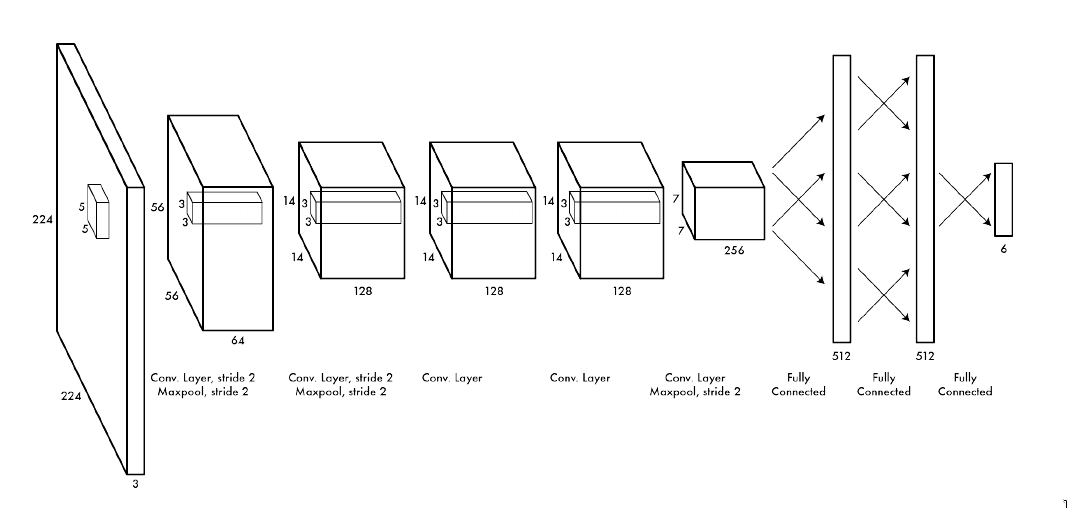 224
5
5
224
3
56
3
3
56
64
Conv. Layer, stride 2
Maxpool, stride 2
14
3
3
14
128
Conv. Layer, stride 2
Maxpool, stride 2
14
3
3
14
128
Conv. Layer
14
3
3
14
128
Conv. Layer
7
7
256
Conv. Layer
Maxpool, stride 2
Fully
Connected
512
Fully
Connected
512
Fully
Connected
6
1