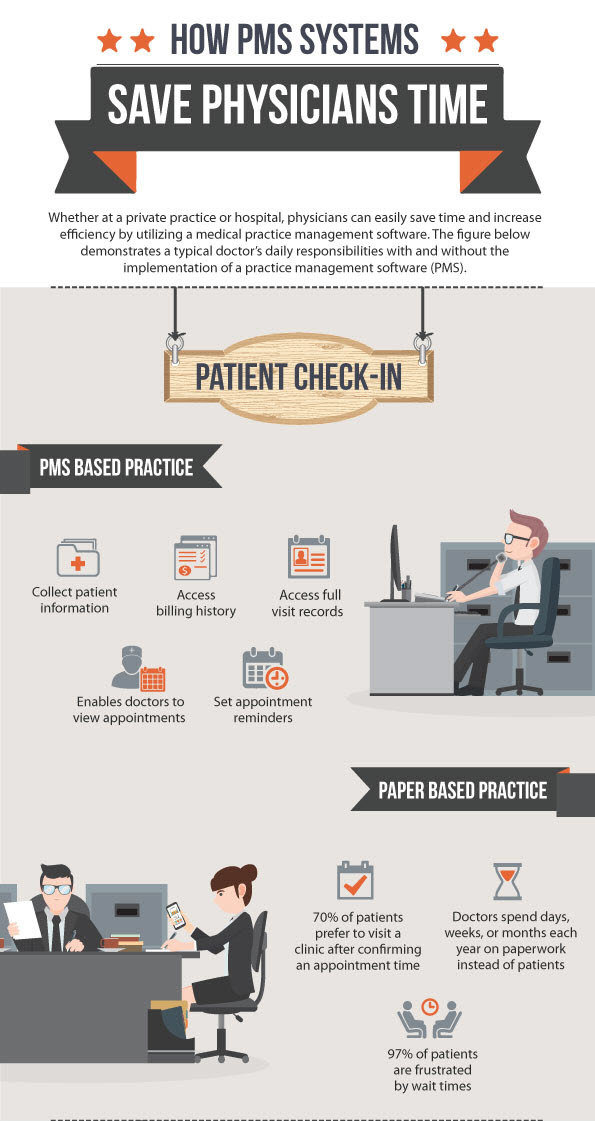 HOW PMS SYSTEMS

SAVE PHYSICIANS TIME

Whether at a private practice or hospital, physicians can easily save time and increase efficiency by utilizing a medical practice management software. The figure below demonstrates a typical doctor's daily responsibilities with and without the implementation of a practice management software (PMS).

PATIENT CHECK-IN

PMS BASED PRACTICE

Collect patient information

Access billing history

Access full visit records

Enables doctors to view appointments

Set appointment reminders

PAPER BASED PRACTICE

70% of patients prefer to visit a clinic after confirming an appointment time

Doctors spend days, weeks, or months each year on paperwork instead of patients

97% of patients are frustrated by wait times