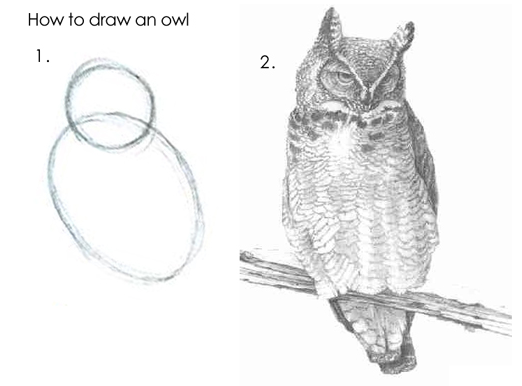 How to draw an owl

1.

2.