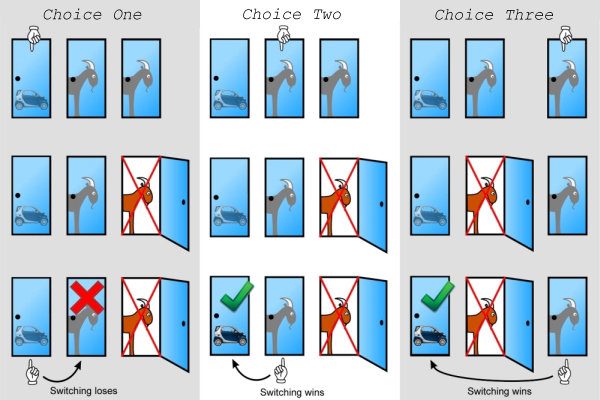 Choice One

Switching loses

Choice Two

Switching wins

Choice Three

Switching wins