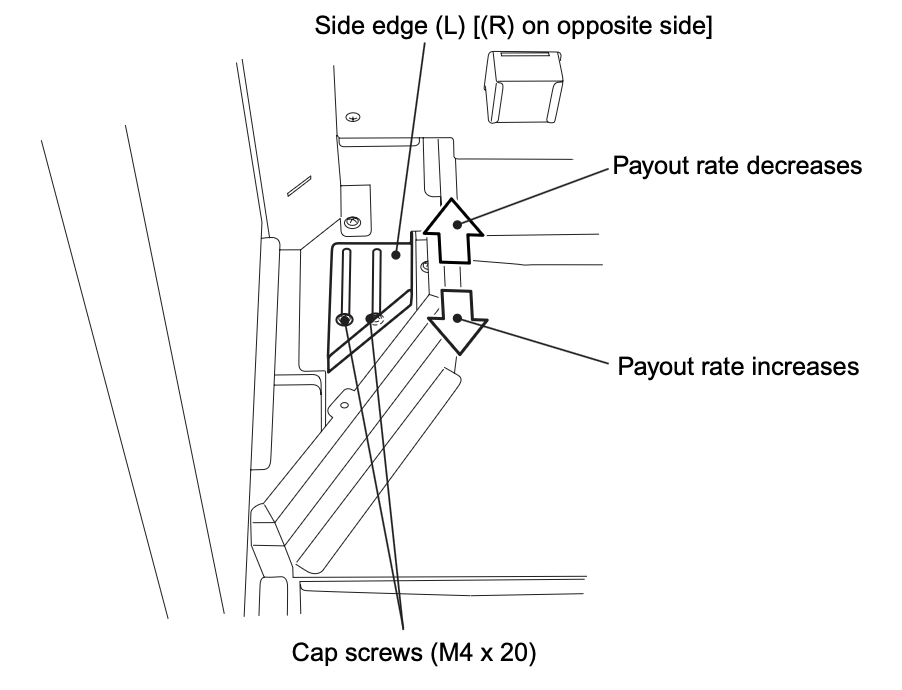 Side edge (L) [(R) on opposite side]

Payout rate decreases

Payout rate increases

Cap screws (M4 x 20)