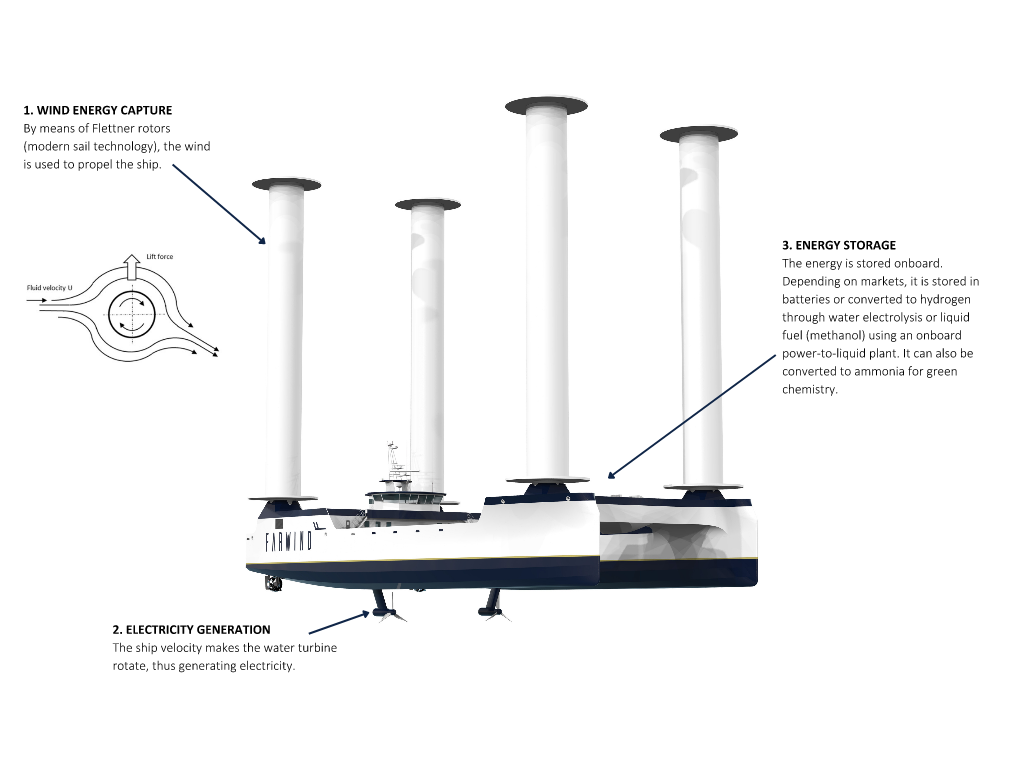 1. WIND ENERGY CAPTURE
By means of Flettner rotors (modern sail technology), the wind is used to propel the ship.

Lift force
Fluid velocity U

3. ENERGY STORAGE
The energy is stored onboard. Depending on markets, it is stored in batteries or converted to hydrogen through water electrolysis or liquid fuel (methanol) using an onboard power-to-liquid plant. It can also be converted to ammonia for green chemistry.

FARWIND

2. ELECTRICITY GENERATION
The ship velocity makes the water turbine rotate, thus generating electricity.