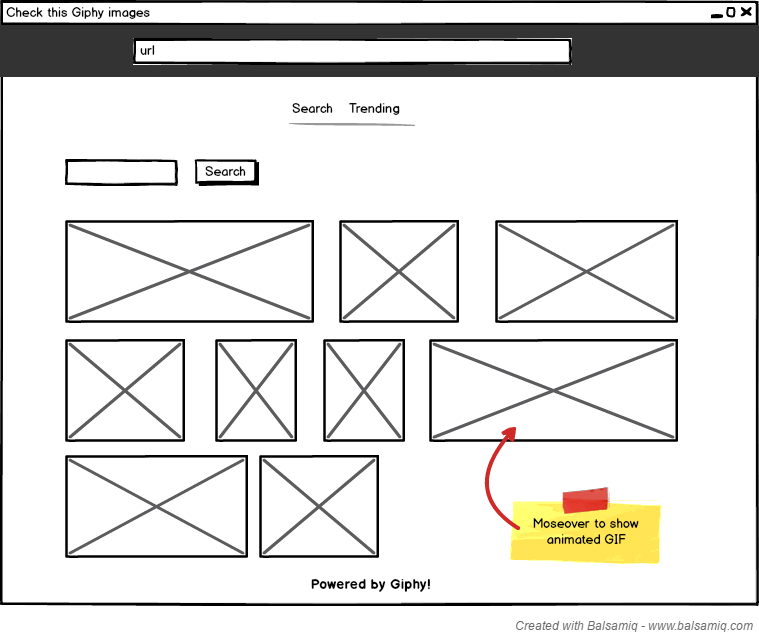 Check this Giphy images

url

Search Trending

Search

Moseover to show animated GIF

Powered by Giphy!

Created with Balsamiq - www.balsamiq.com