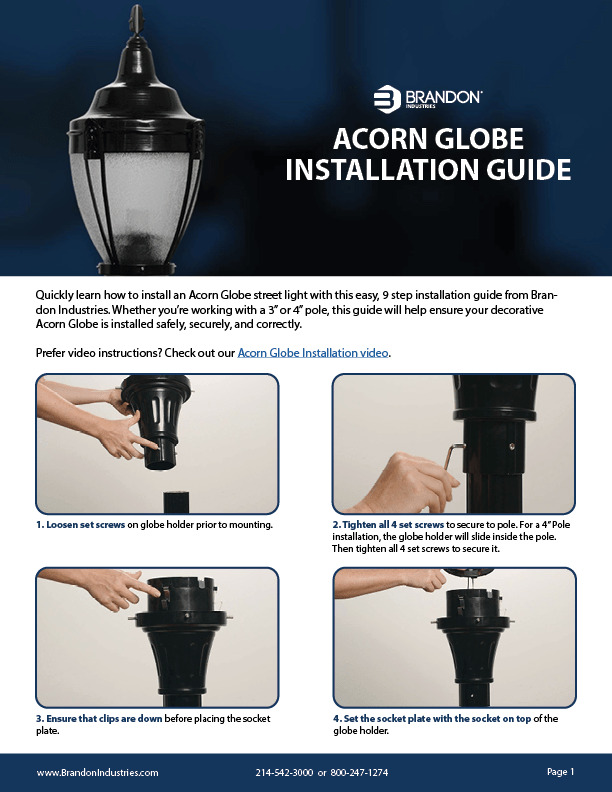 BRANDON INDUSTRIES

ACORN GLOBE INSTALLATION GUIDE

Quickly learn how to install an Acorn Globe street light with this easy, 9 step installation guide from Brandon Industries. Whether you're working with a 3" or 4" pole, this guide will help ensure your decorative Acorn Globe is installed safely, securely, and correctly.

Prefer video instructions? Check out our Acorn Globe Installation video.

1. Loosen set screws on globe holder prior to mounting.

2. Tighten all 4 set screws to secure to pole. For a 4" Pole installation, the globe holder will slide inside the pole. Then tighten all 4 set screws to secure it.

3. Ensure that clips are down before placing the socket plate.

4. Set the socket plate with the socket on top of the globe holder.

www.BrandonIndustries.com 214-542-3000 or 800-247-1274 Page 1