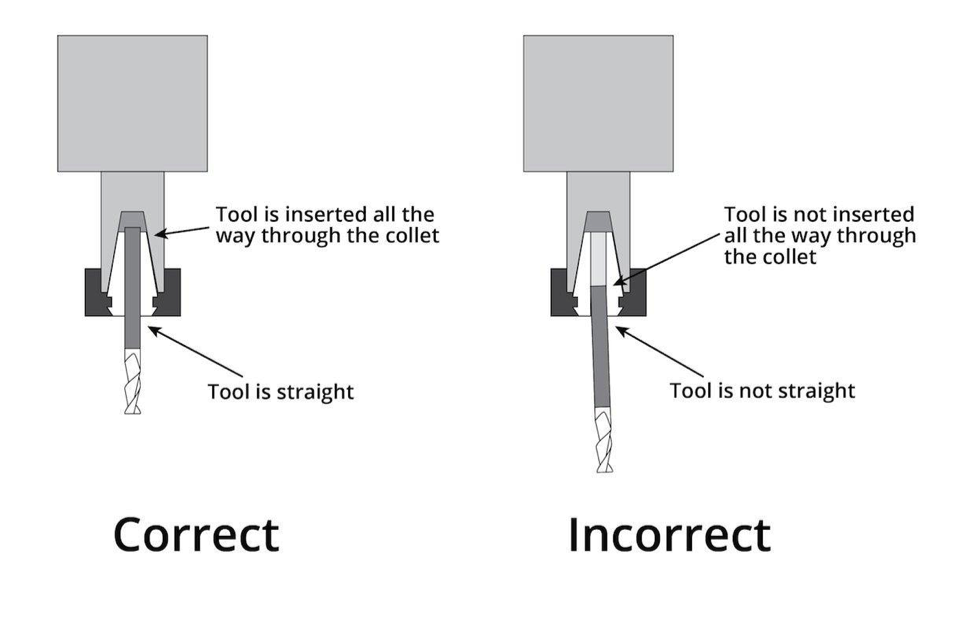 Tool is inserted all the way through the collet

Tool is straight

Correct

Tool is not inserted all the way through the collet

Tool is not straight

Incorrect