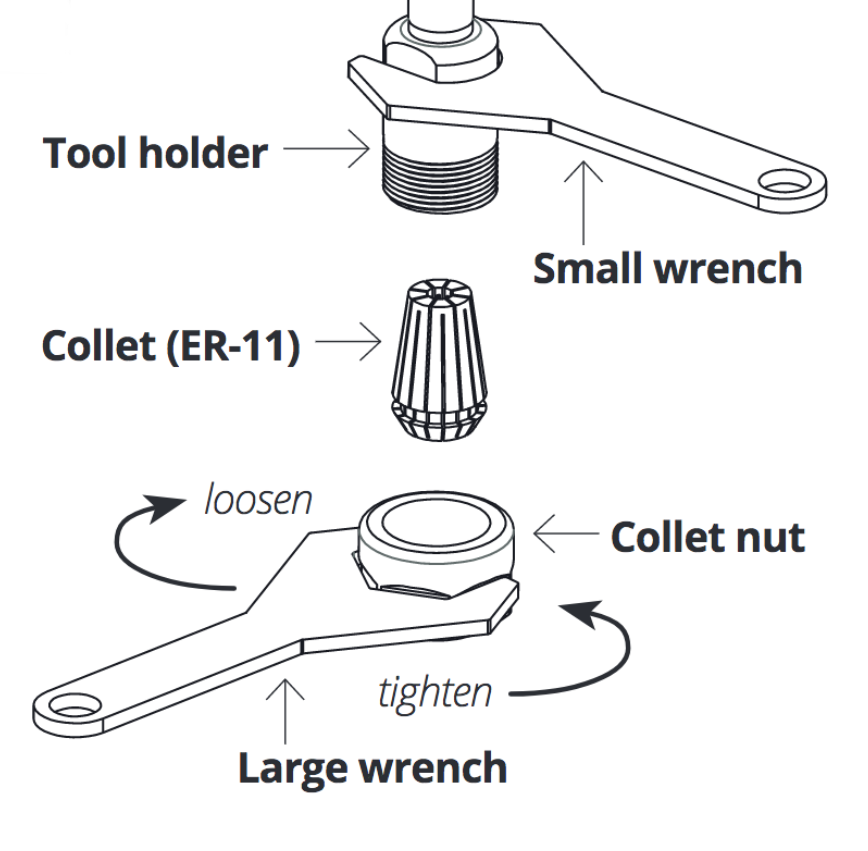 Tool holder

Small wrench

Collet (ER-11)

loosen

Collet nut

tighten

Large wrench