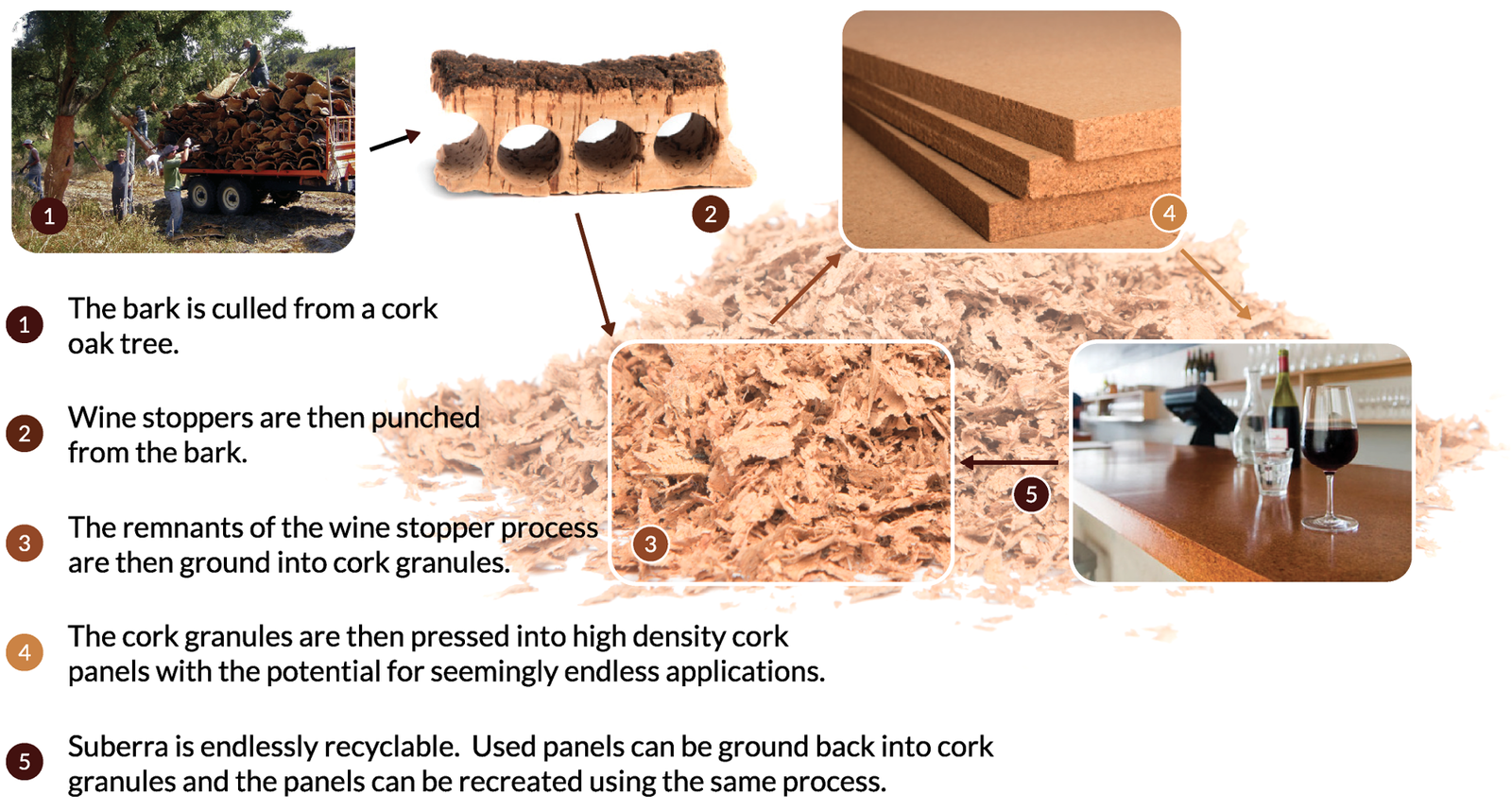 1

2

4

3

5

1 The bark is culled from a cork oak tree.

2 Wine stoppers are then punched from the bark.

3 The remnants of the wine stopper process are then ground into cork granules.

4 The cork granules are then pressed into high density cork panels with the potential for seemingly endless applications.

5 Suberra is endlessly recyclable. Used panels can be ground back into cork granules and the panels can be recreated using the same process.