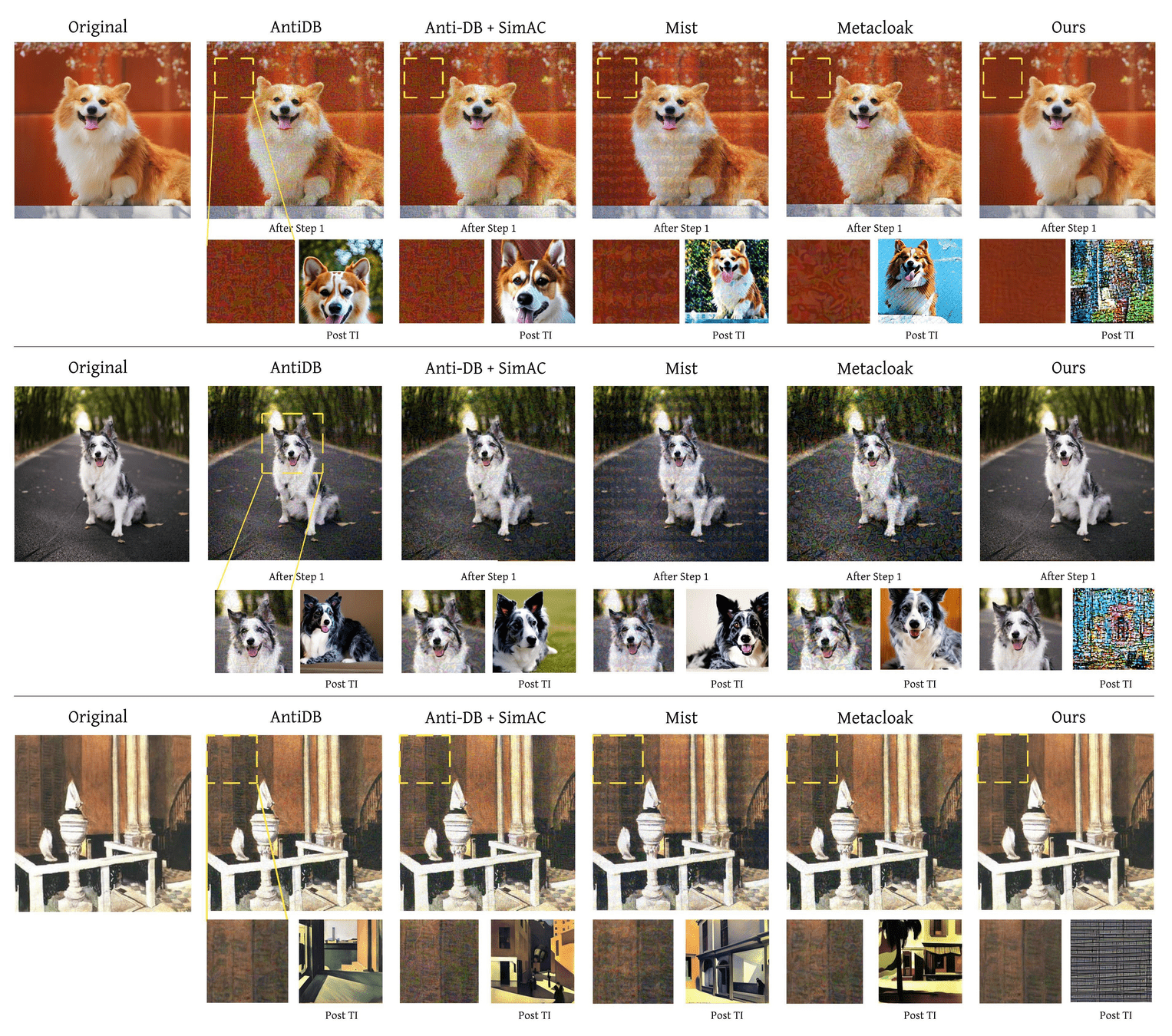 Original

AntiDB

Anti-DB + SimAC

Mist

Metacloak

Ours

After Step 1

After Step 1

After Step 1

After Step 1

After Step 1

Post TI

Post TI

Post TI

Post TI

Post TI

Original

AntiDB

Anti-DB + SimAC

Mist

Metacloak

Ours

After Step 1

After Step 1

After Step 1

After Step 1

After Step 1

Post TI

Post TI

Post TI

Post TI

Post TI

Original

AntiDB

Anti-DB + SimAC

Mist

Metacloak

Ours

Post TI

Post TI

Post TI

Post TI

Post TI