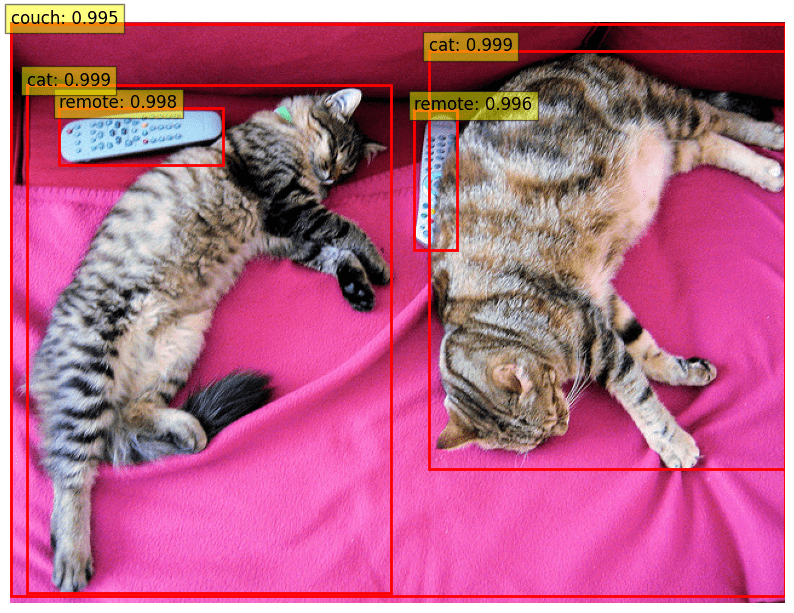 couch: 0.995
cat: 0.999
cat: 0.999
remote: 0.998
remote: 0.996