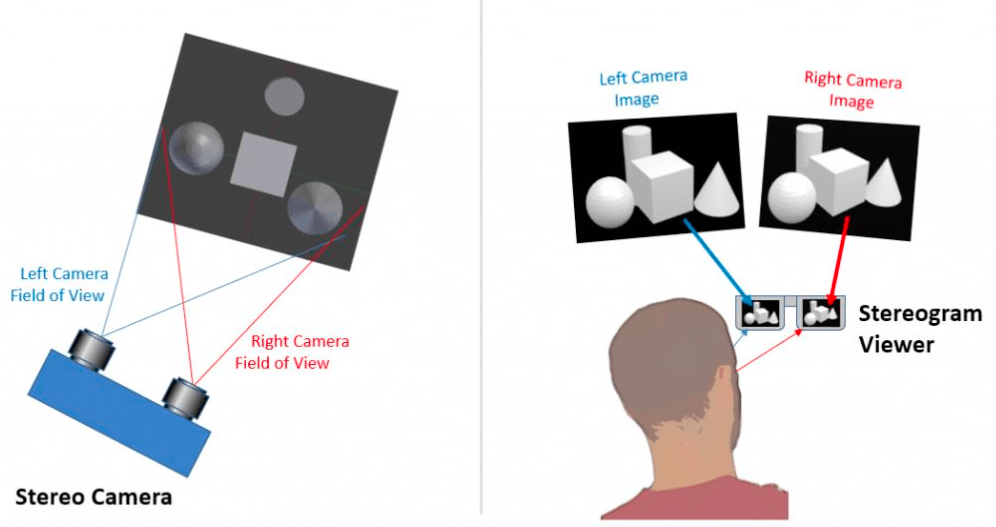 Left Camera Field of View

Right Camera Field of View

Stereo Camera

Left Camera Image

Right Camera Image

Stereogram Viewer