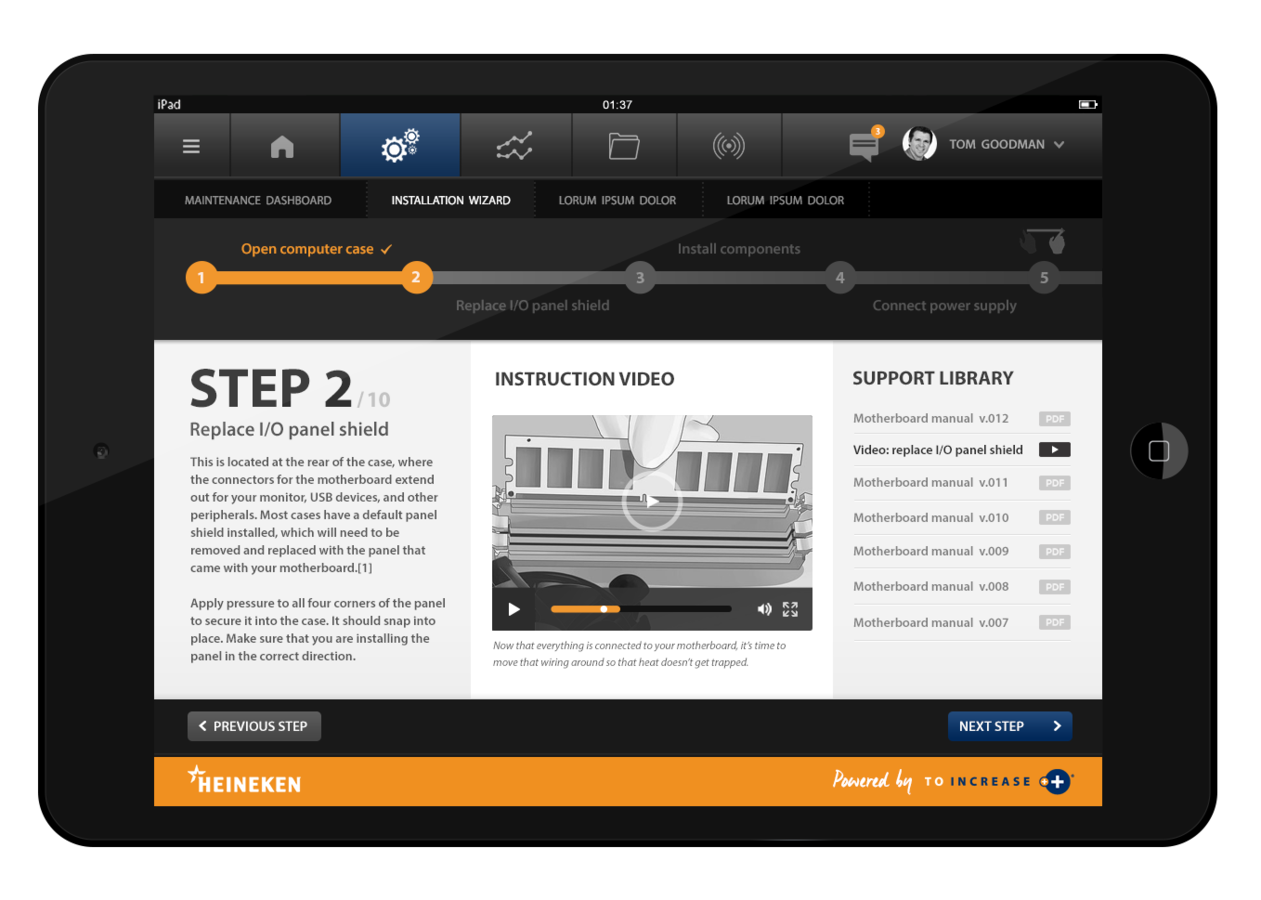 iPad
01:37

3
TOM GOODMAN

MAINTENANCE DASHBOARD
INSTALLATION WIZARD
LORUM IPSUM DOLOR
LORUM IPSUM DOLOR

Open computer case ✓
Install components
1
2
3
4
5
Replace I/O panel shield
Connect power supply

STEP 2 / 10
Replace I/O panel shield

This is located at the rear of the case, where the connectors for the motherboard extend out for your monitor, USB devices, and other peripherals. Most cases have a default panel shield installed, which will need to be removed and replaced with the panel that came with your motherboard.[1]

Apply pressure to all four corners of the panel to secure it into the case. It should snap into place. Make sure that you are installing the panel in the correct direction.

INSTRUCTION VIDEO

Now that everything is connected to your motherboard, it's time to move that wiring around so that heat doesn't get trapped.

SUPPORT LIBRARY
Motherboard manual v.012 PDF
Video: replace I/O panel shield
Motherboard manual v.011 PDF
Motherboard manual v.010 PDF
Motherboard manual v.009 PDF
Motherboard manual v.008 PDF
Motherboard manual v.007 PDF

PREVIOUS STEP
NEXT STEP

HEINEKEN
Powered by TO INCREASE