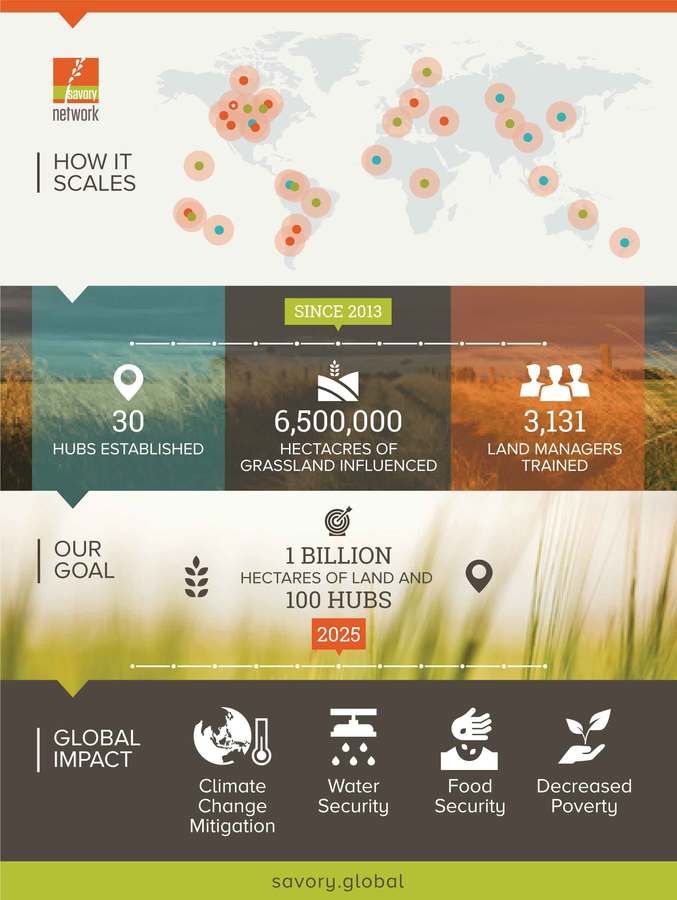 savory network

HOW IT SCALES

SINCE 2013

30
HUBS ESTABLISHED

6,500,000
HECTACRES OF GRASSLAND INFLUENCED

3,131
LAND MANAGERS TRAINED

OUR GOAL

1 BILLION
HECTARES OF LAND AND
100 HUBS

2025

GLOBAL IMPACT

Climate Change Mitigation

Water Security

Food Security

Decreased Poverty

savory.global