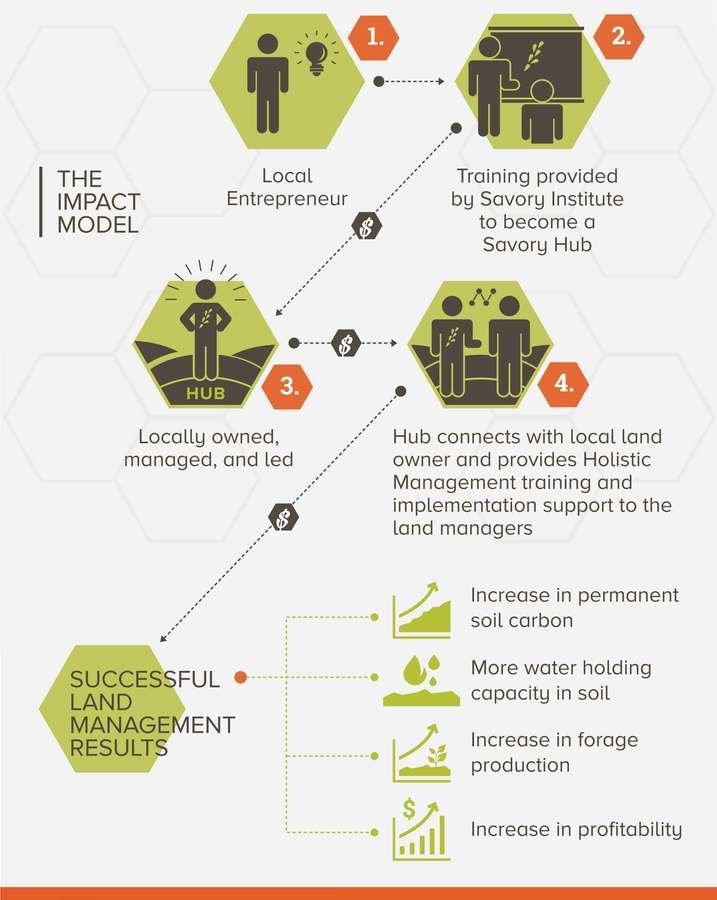 THE IMPACT MODEL

1.

Local Entrepreneur

2.

Training provided by Savory Institute to become a Savory Hub

$

HUB

3.

Locally owned, managed, and led

$

4.

Hub connects with local land owner and provides Holistic Management training and implementation support to the land managers

$

SUCCESSFUL LAND MANAGEMENT RESULTS

Increase in permanent soil carbon

More water holding capacity in soil

Increase in forage production

$

Increase in profitability