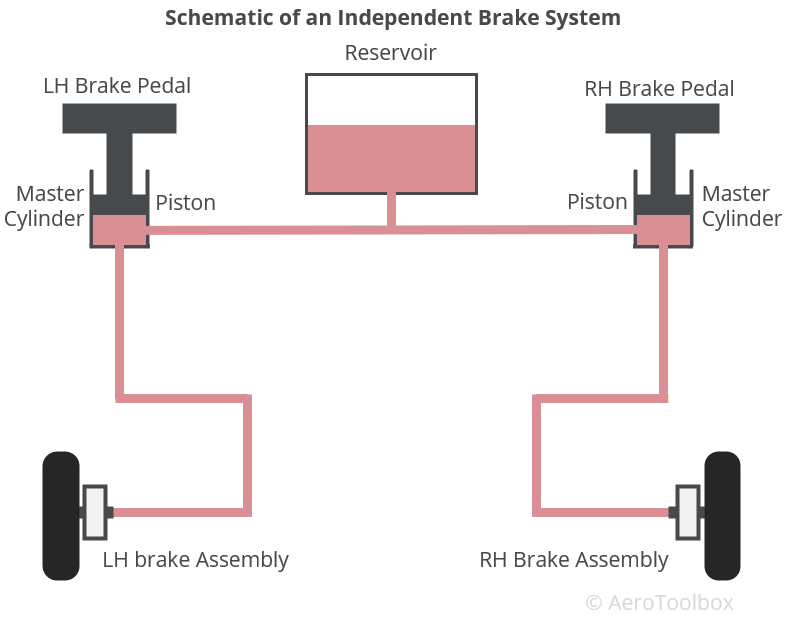 Schematic of an Independent Brake System

Reservoir

LH Brake Pedal

RH Brake Pedal

Master Cylinder

Piston

Piston

Master Cylinder

LH brake Assembly

RH Brake Assembly

© AeroToolbox